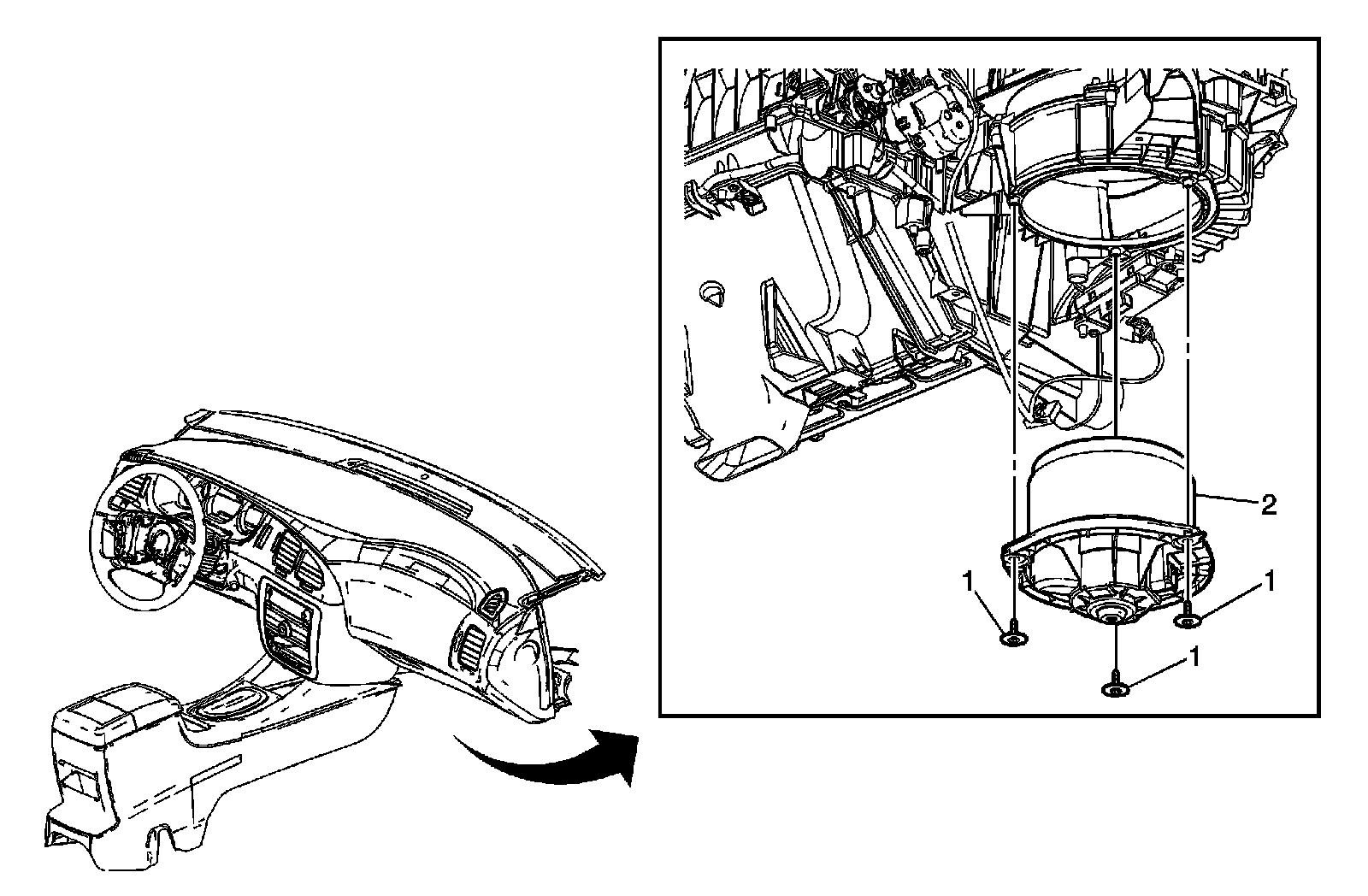 2
1
1
1