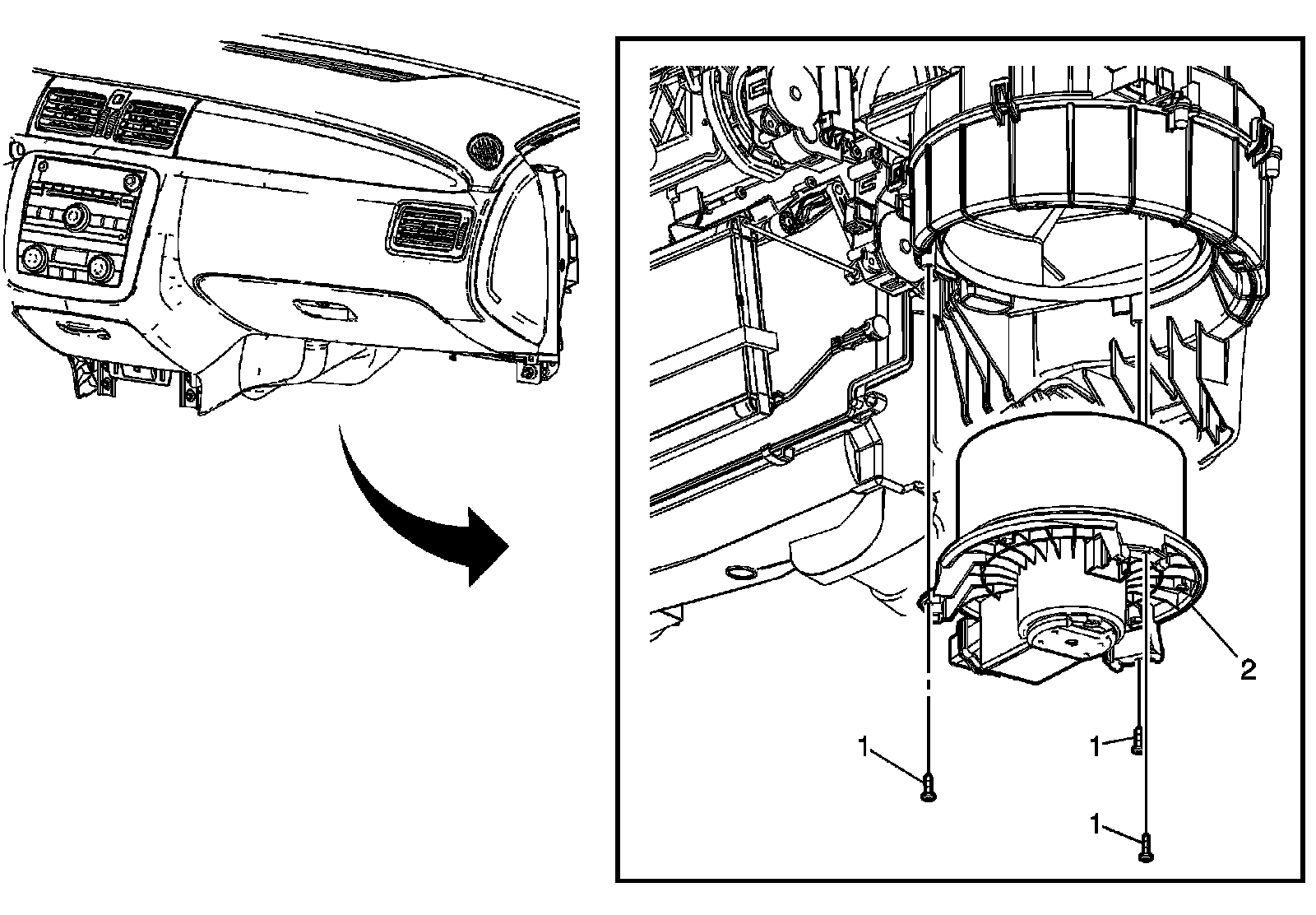 2
1
1
1