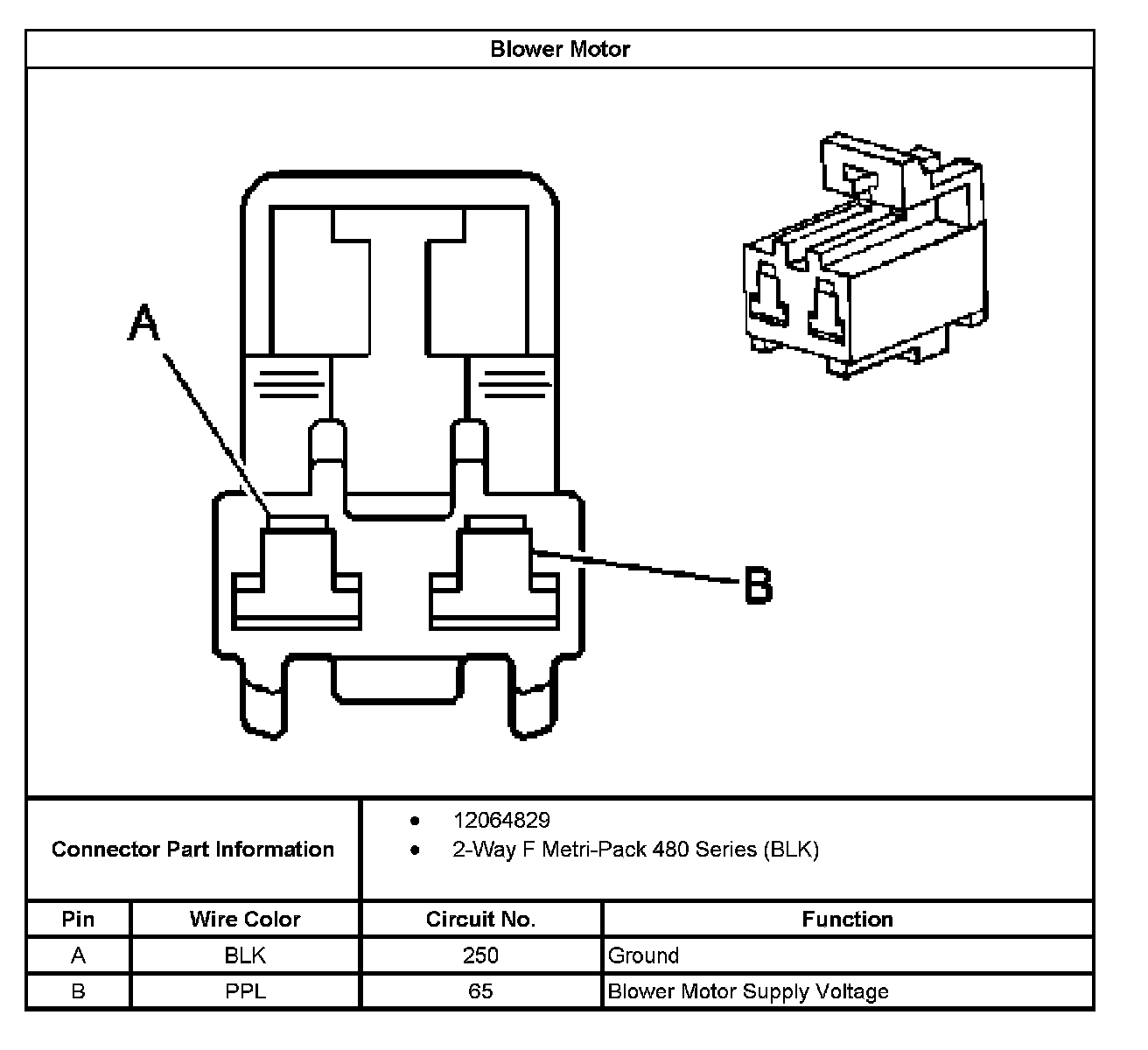 Blower Motor

A

B

Connector Part Information
- 12064829
- 2-Way F Metri-Pack 480 Series (BLK)

| Pin | Wire Color | Circuit No. | Function |
|---|---|---|---|
| A | BLK | 250 | Ground |
| B | PPL | 65 | Blower Motor Supply Voltage |