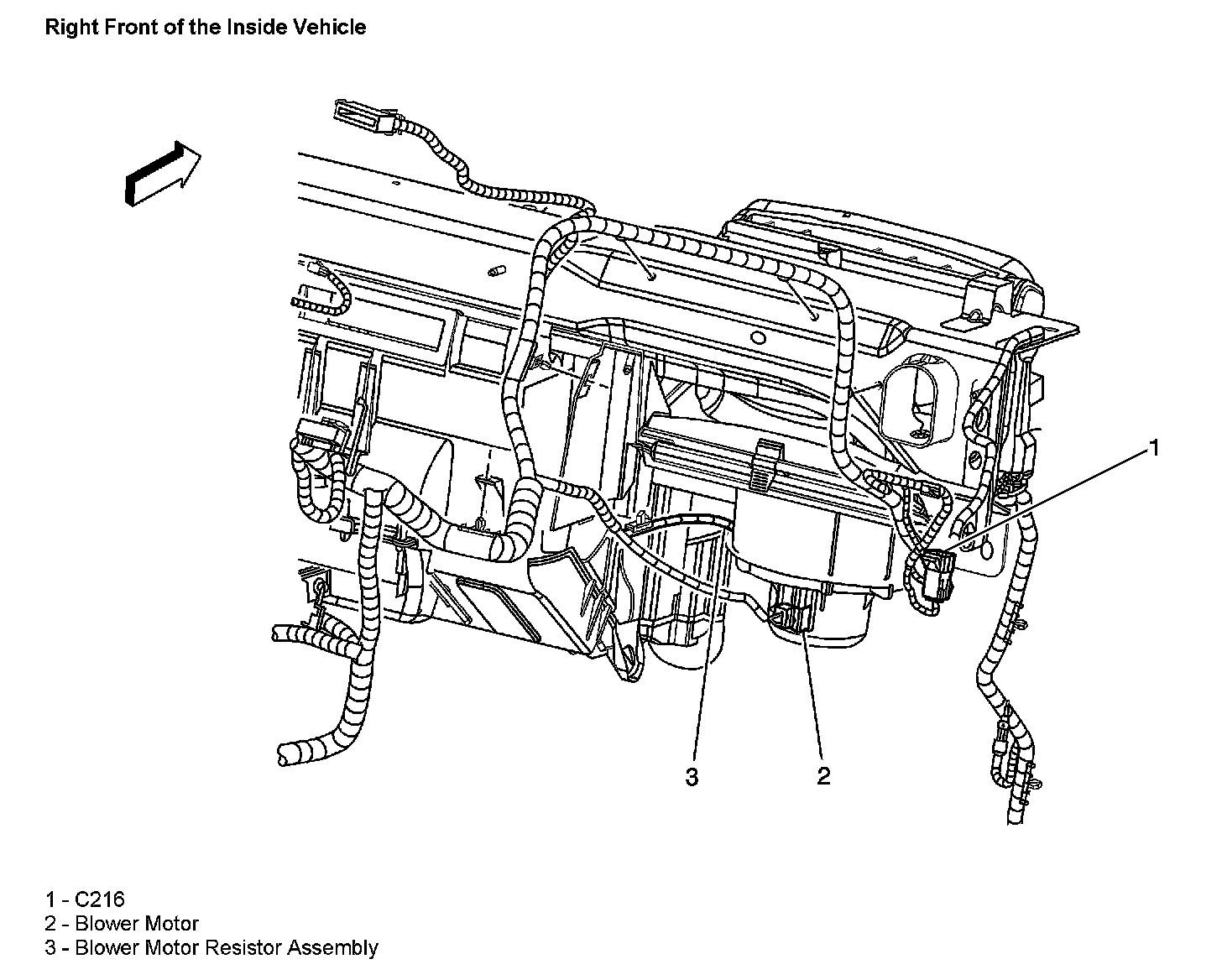 Right Front of the Inside Vehicle

1

3

2

1 - C216
2 - Blower Motor
3 - Blower Motor Resistor Assembly