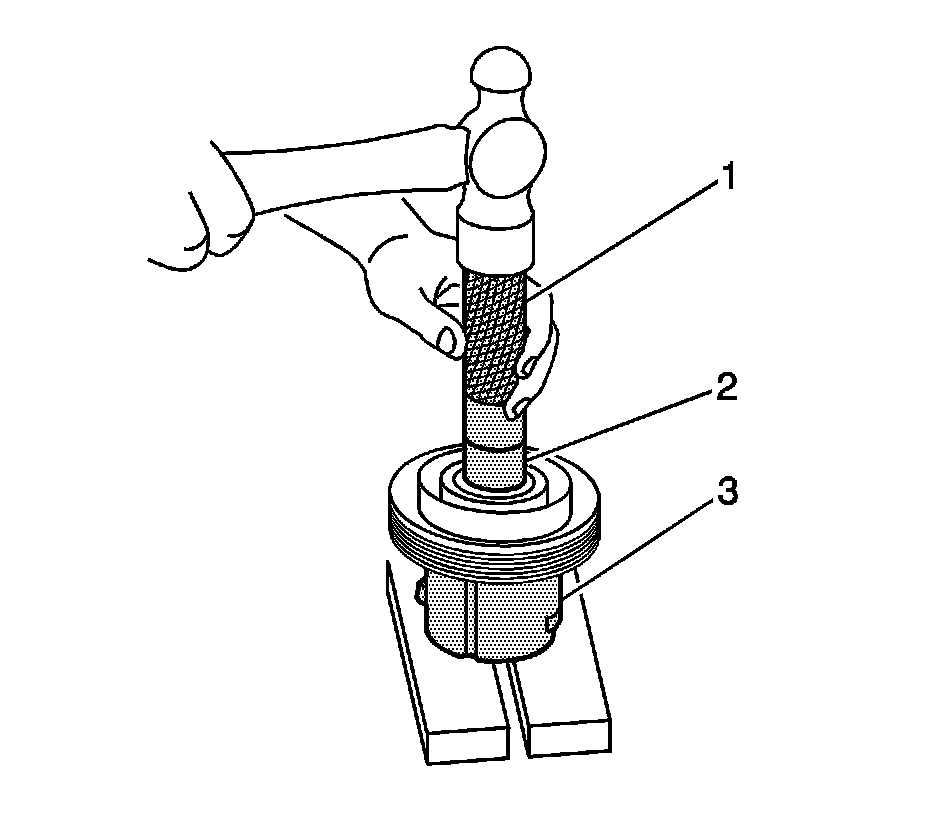 1
2
3