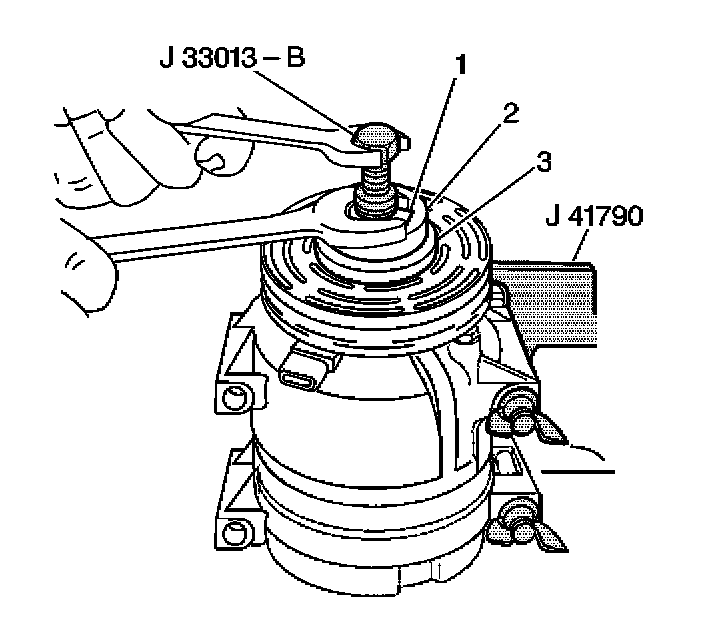 J 33013 – B
1
2
3
J 41790