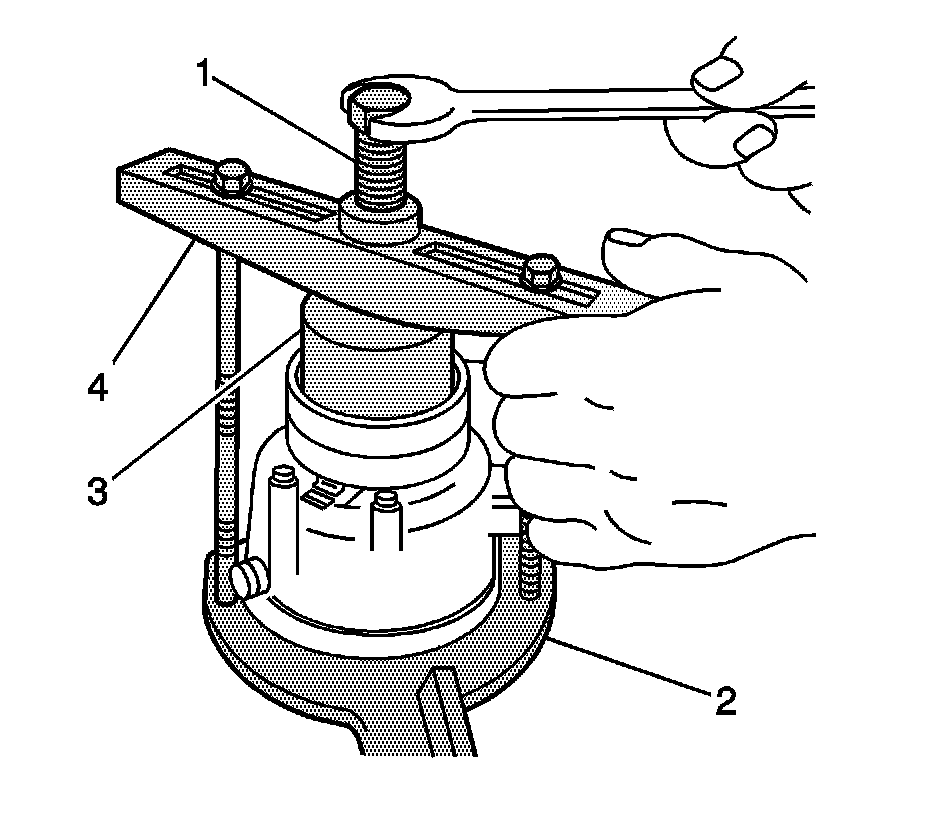 1
4
3
2