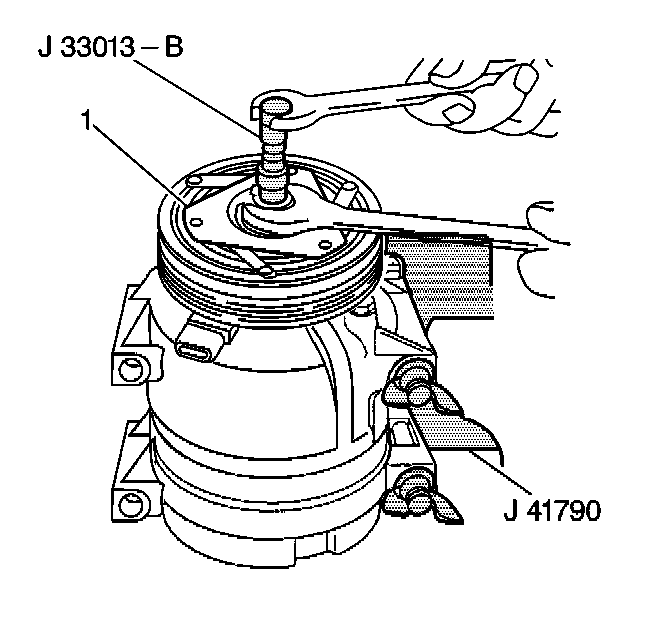 J 33013 – B
1
J 41790