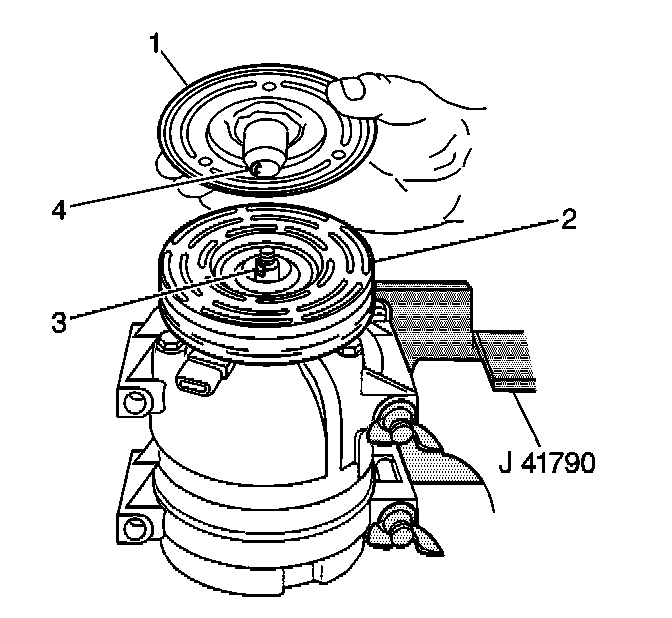 1
4
2
3
J 41790