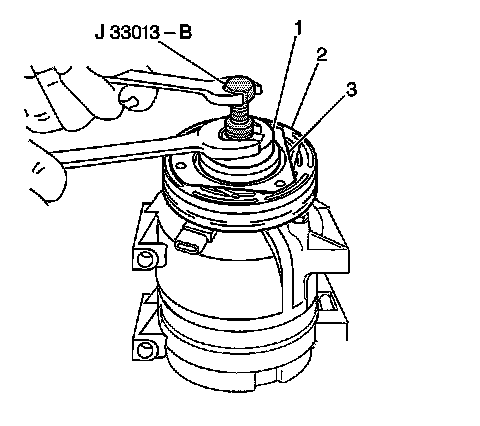 J 33013 – B
1
2
3