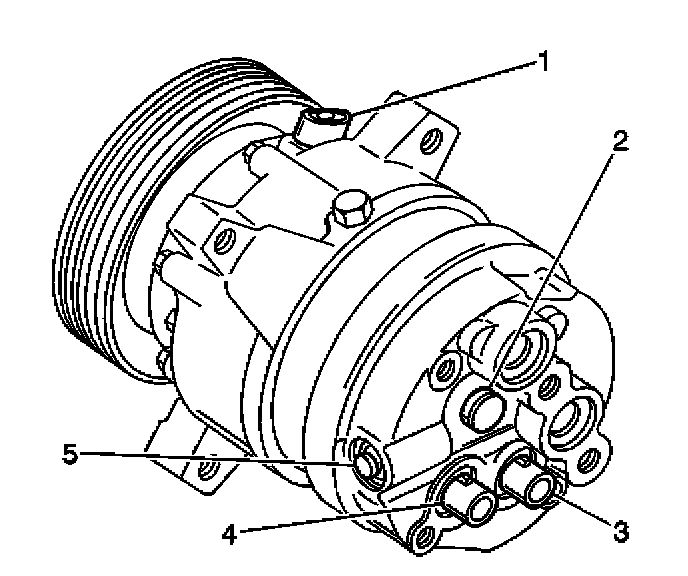 1
2
5
4
3