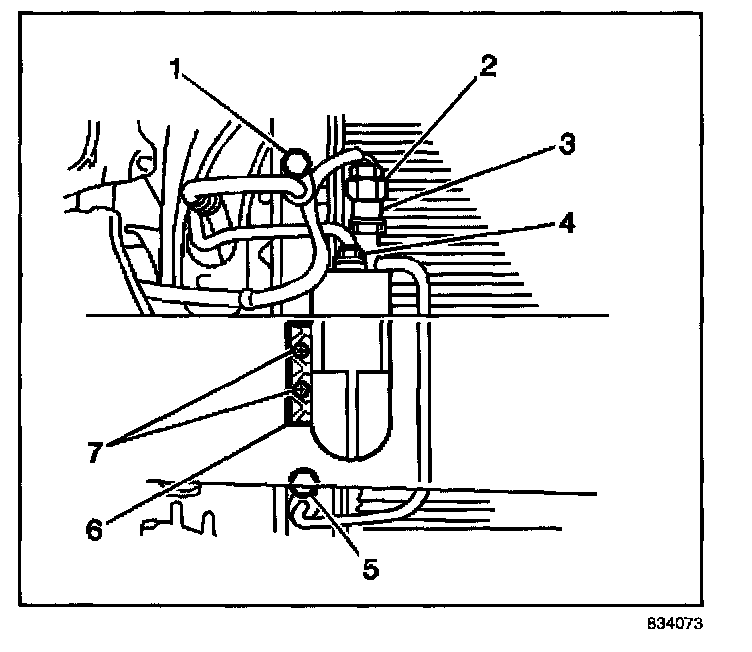 1
2
3
4
7
6
5
834073