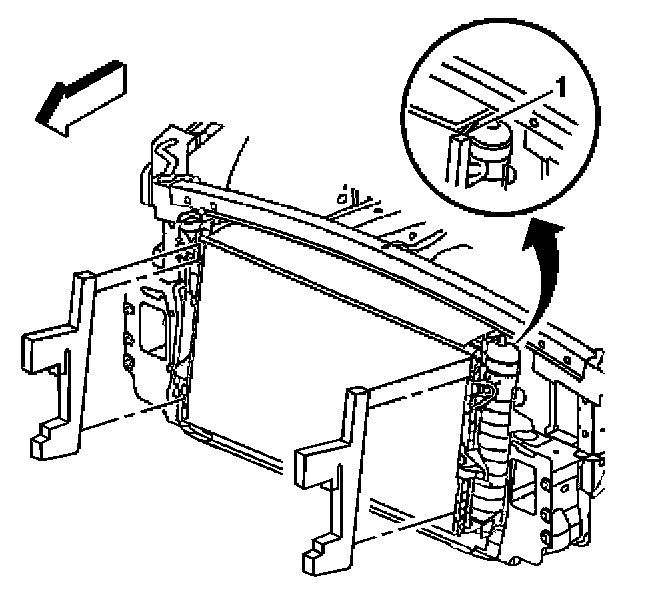 1