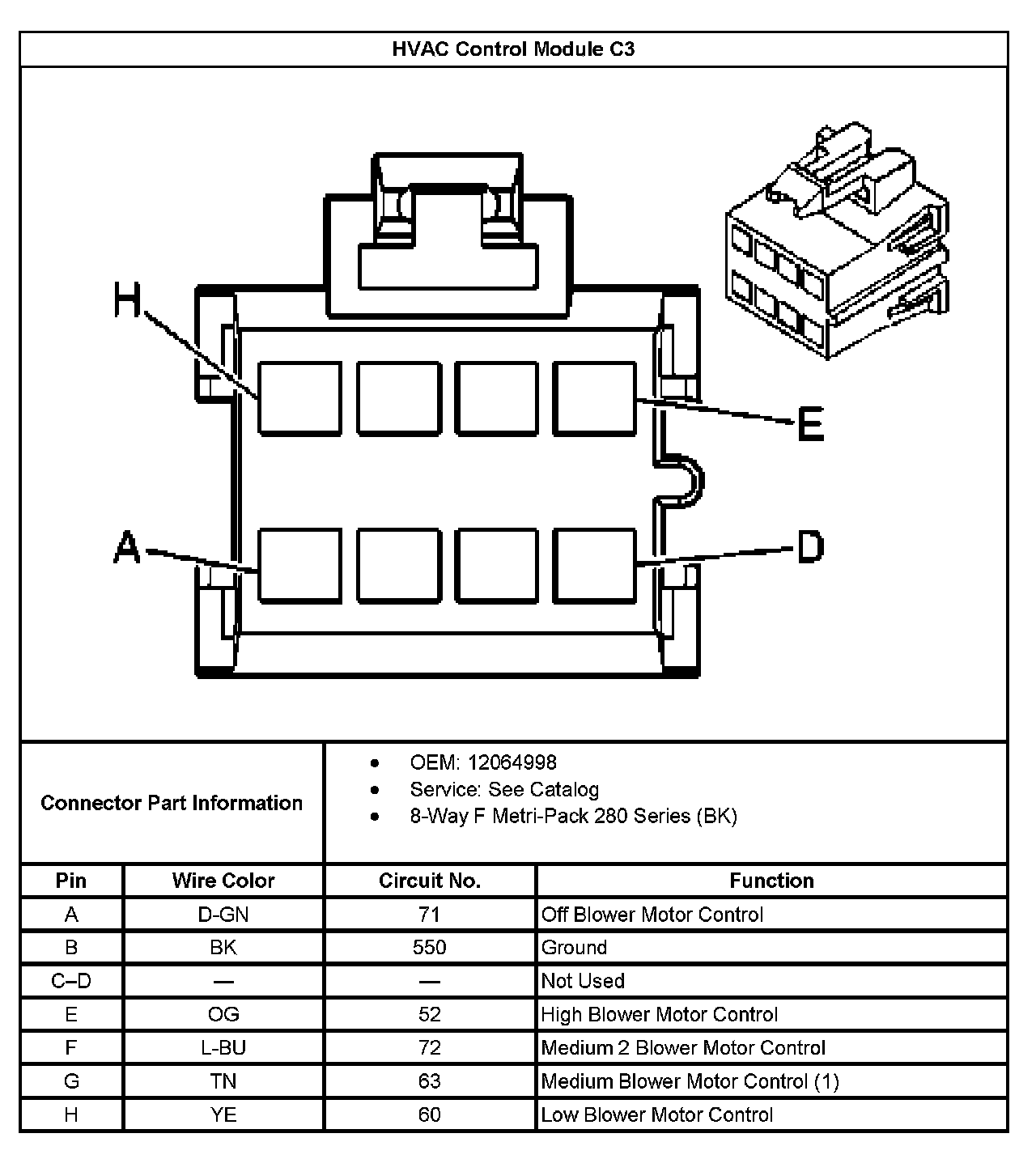 HVAC Control Module C3

H

E

A

D

Connector Part Information

- OEM: 12064998
- Service: See Catalog
- 8-Way F Metri-Pack 280 Series (BK)

| Pin | Wire Color | Circuit No. | Function |
|---|---|---|---|
| A | D-GN | 71 | Off Blower Motor Control |
| B | BK | 550 | Ground |
| C–D | — | — | Not Used |
| E | OG | 52 | High Blower Motor Control |
| F | L-BU | 72 | Medium 2 Blower Motor Control |
| G | TN | 63 | Medium Blower Motor Control (1) |
| H | YE | 60 | Low Blower Motor Control |