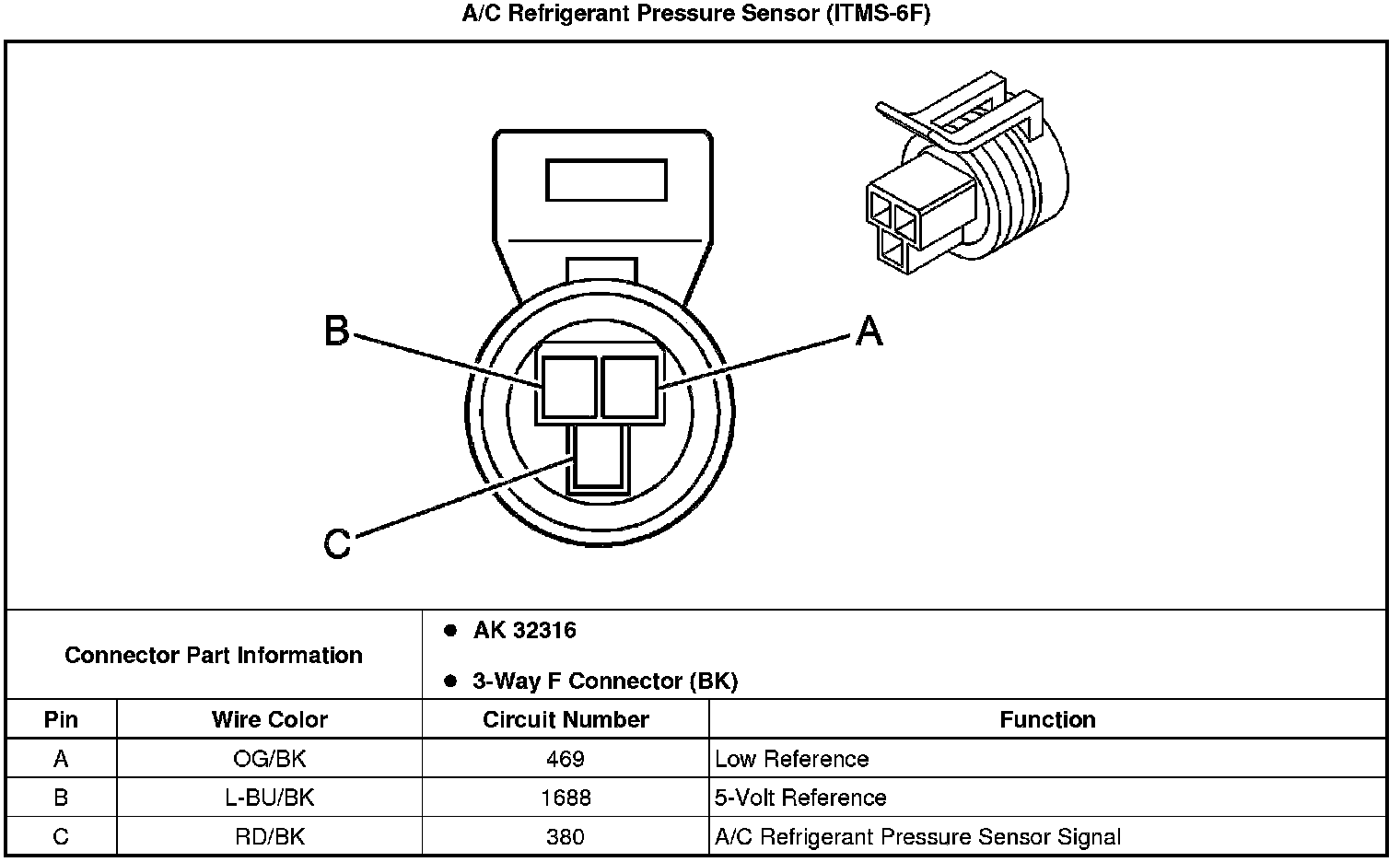 A/C Refrigerant Pressure Sensor (ITMS-6F)

B

A

C

Connector Part Information

- AK 32316
- 3-Way F Connector (BK)

| Pin | Wire Color | Circuit Number | Function |
|---|---|---|---|
| A | OG/BK | 469 | Low Reference |
| B | L-BU/BK | 1688 | 5-Volt Reference |
| C | RD/BK | 380 | A/C Refrigerant Pressure Sensor Signal |