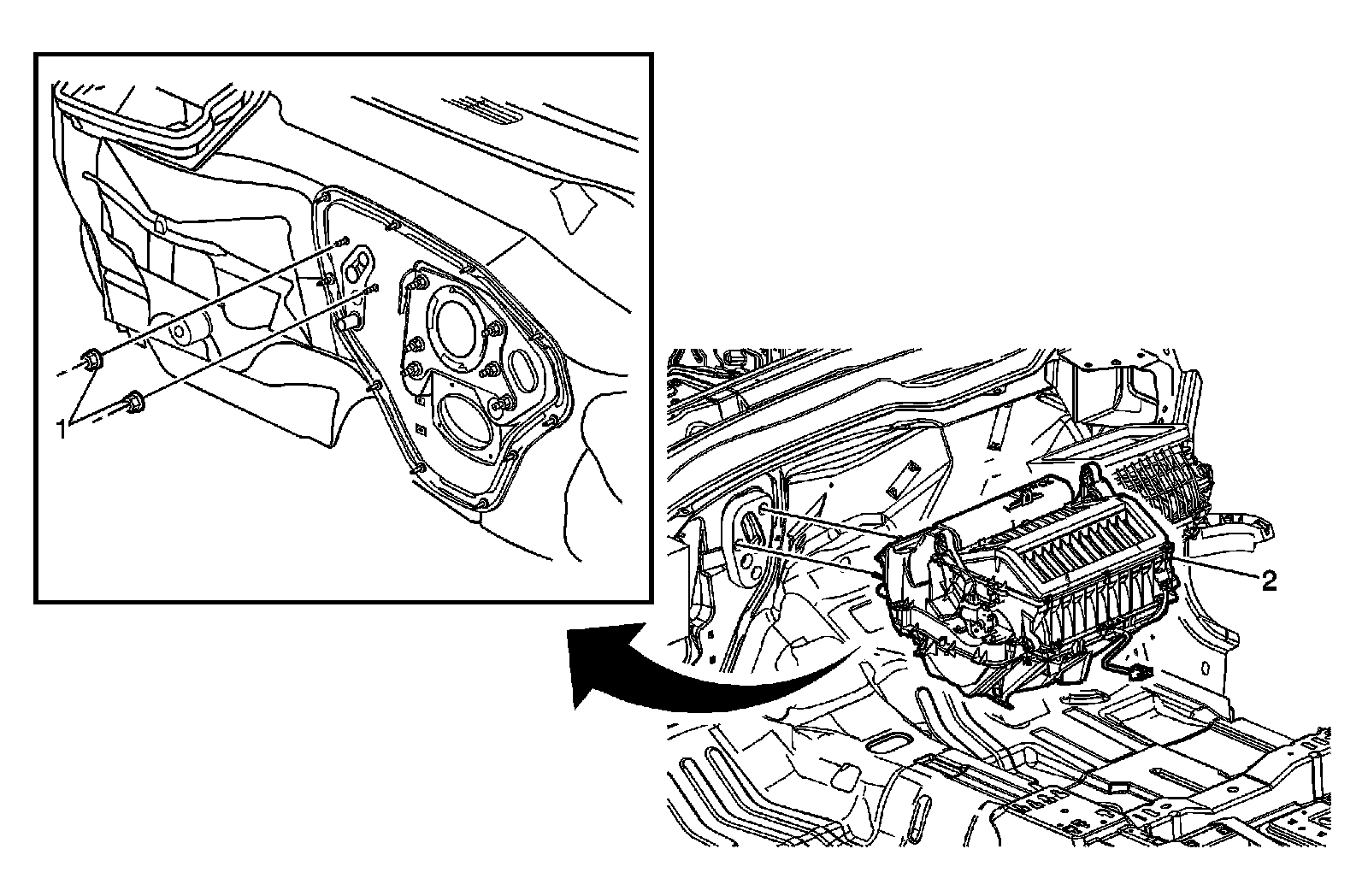 1

2