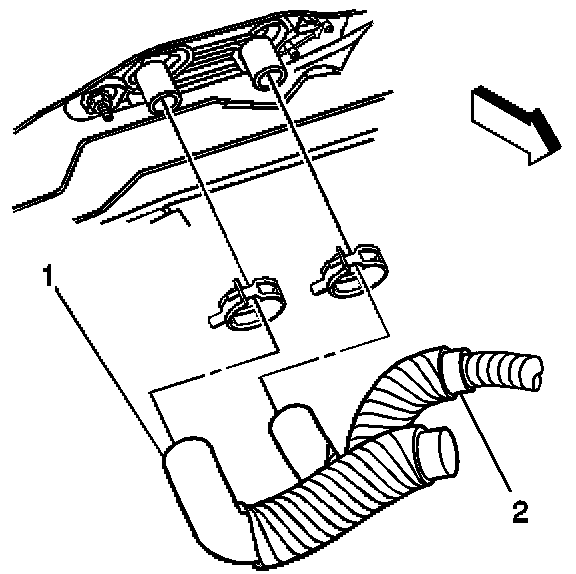 1

2