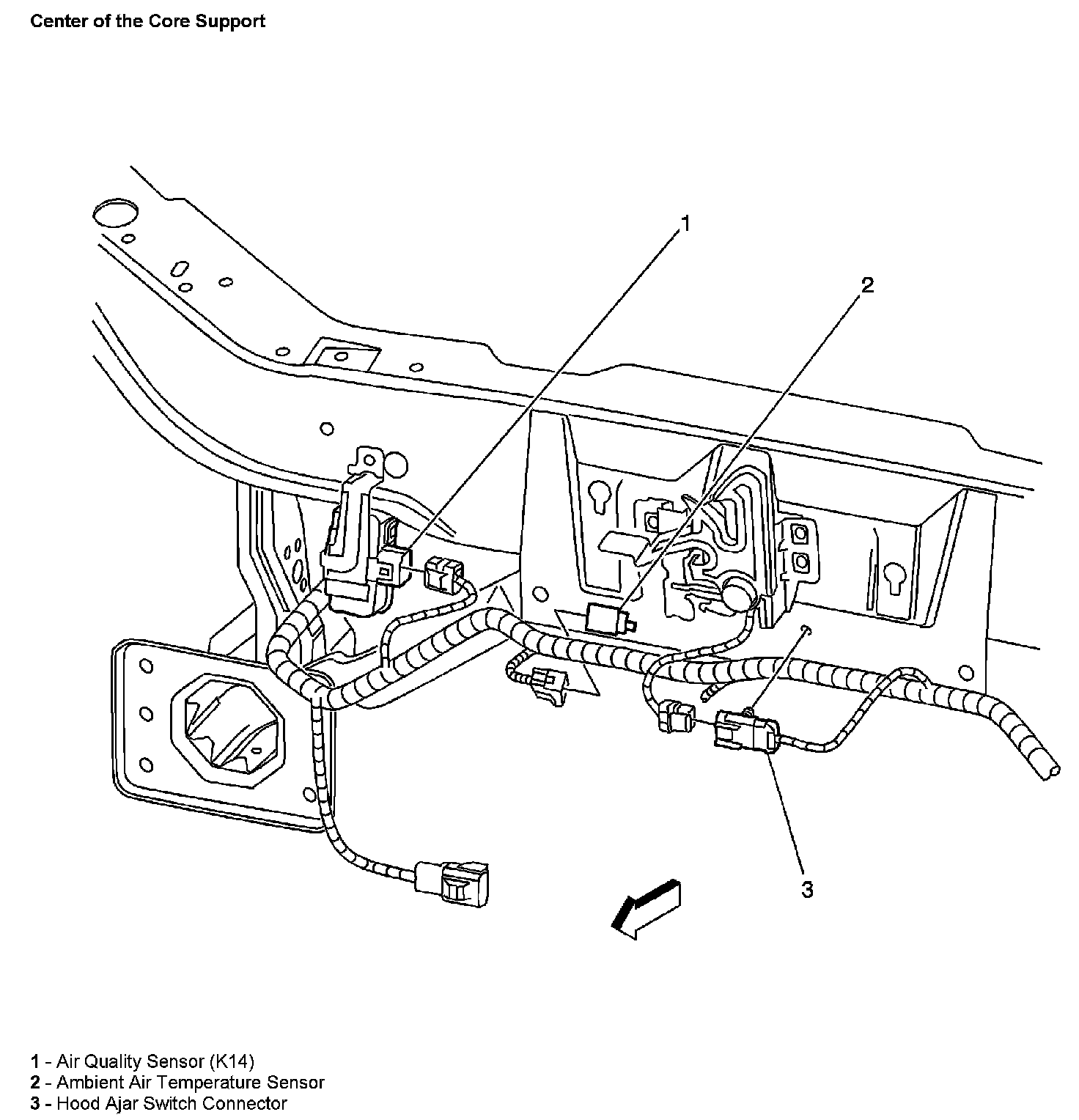 Center of the Core Support

1

2

3

1 - Air Quality Sensor (K14)
2 - Ambient Air Temperature Sensor
3 - Hood Ajar Switch Connector