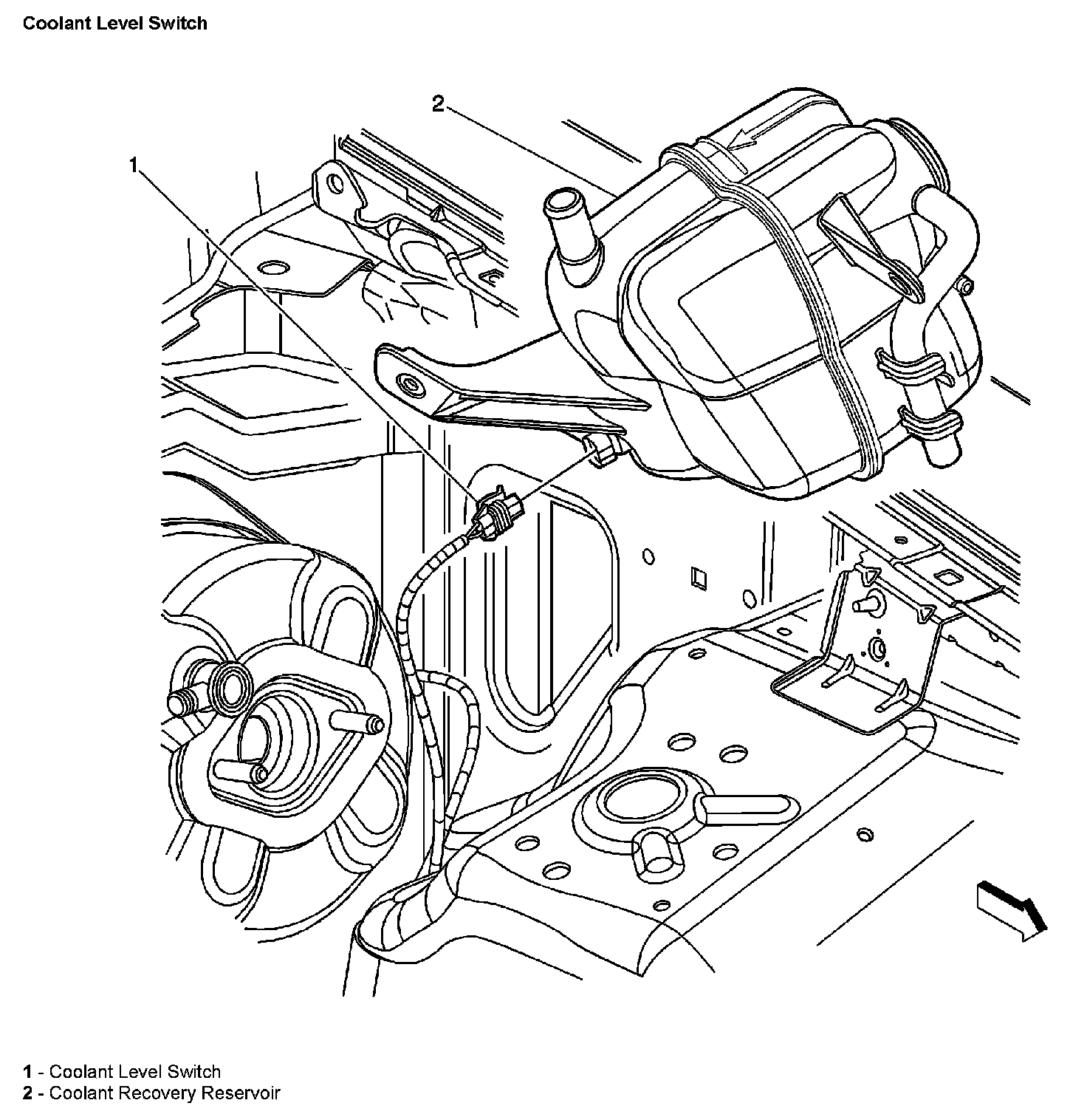 Coolant Level Switch

2

1

1 - Coolant Level Switch
2 - Coolant Recovery Reservoir