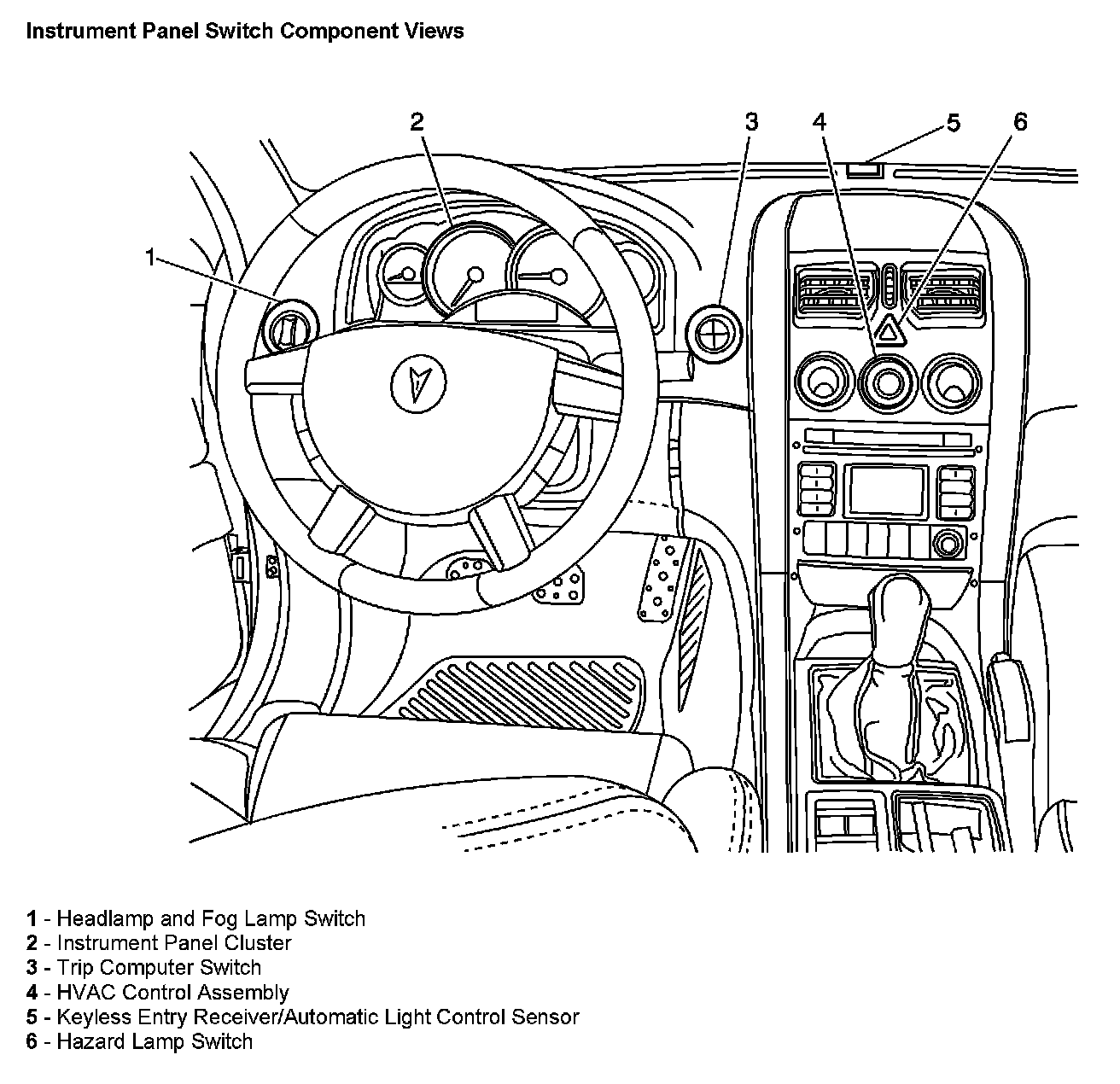 Instrument Panel Switch Component Views

2
3
4
5
6
1

1 - Headlamp and Fog Lamp Switch
2 - Instrument Panel Cluster
3 - Trip Computer Switch
4 - HVAC Control Assembly
5 - Keyless Entry Receiver/Automatic Light Control Sensor
6 - Hazard Lamp Switch