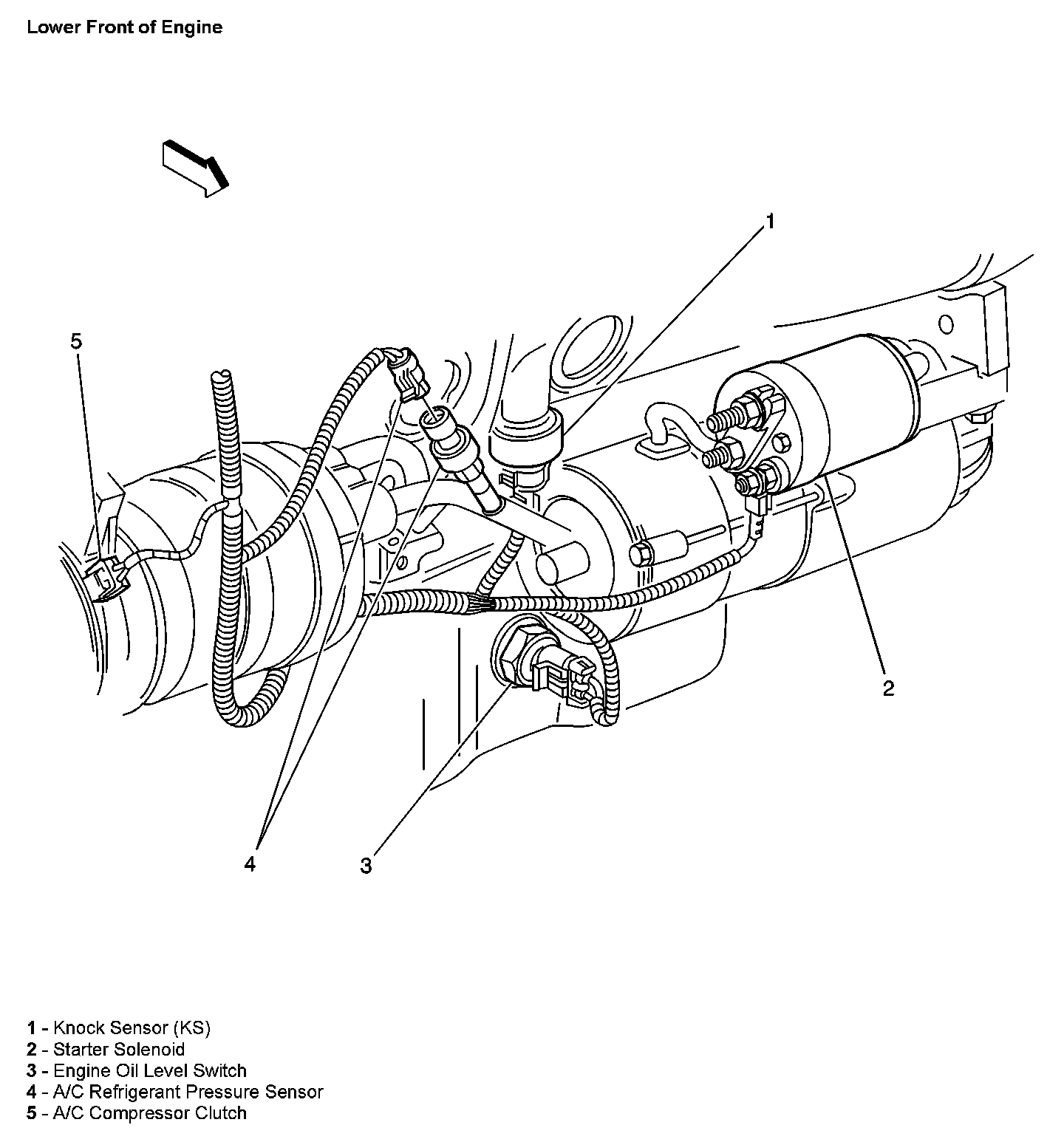 Lower Front of Engine

1

5

2

4

3

1 - Knock Sensor (KS)
2 - Starter Solenoid
3 - Engine Oil Level Switch
4 - A/C Refrigerant Pressure Sensor
5 - A/C Compressor Clutch