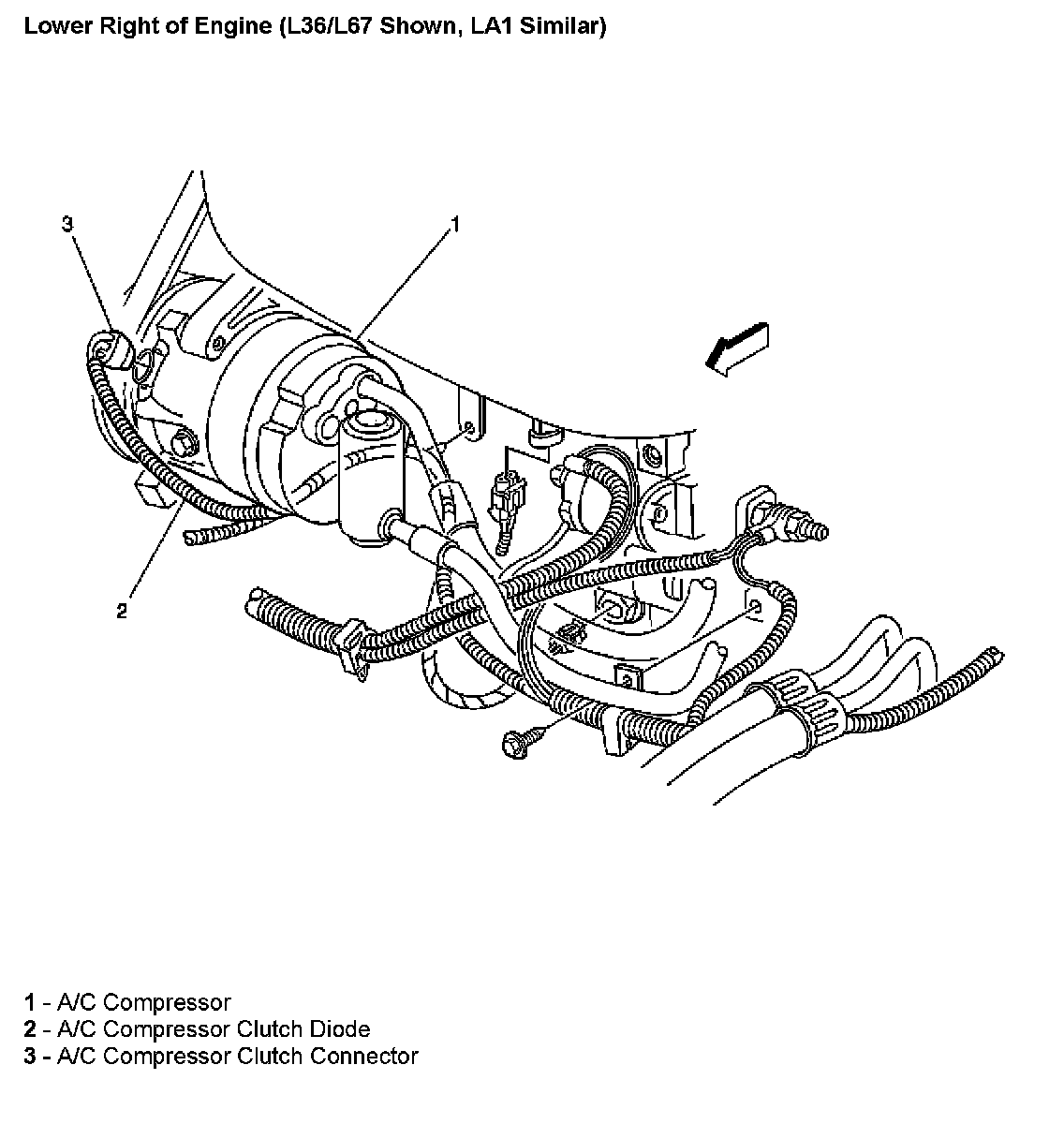 Lower Right of Engine (L36/L67 Shown, LA1 Similar)

3

1

2

1 - A/C Compressor
2 - A/C Compressor Clutch Diode
3 - A/C Compressor Clutch Connector