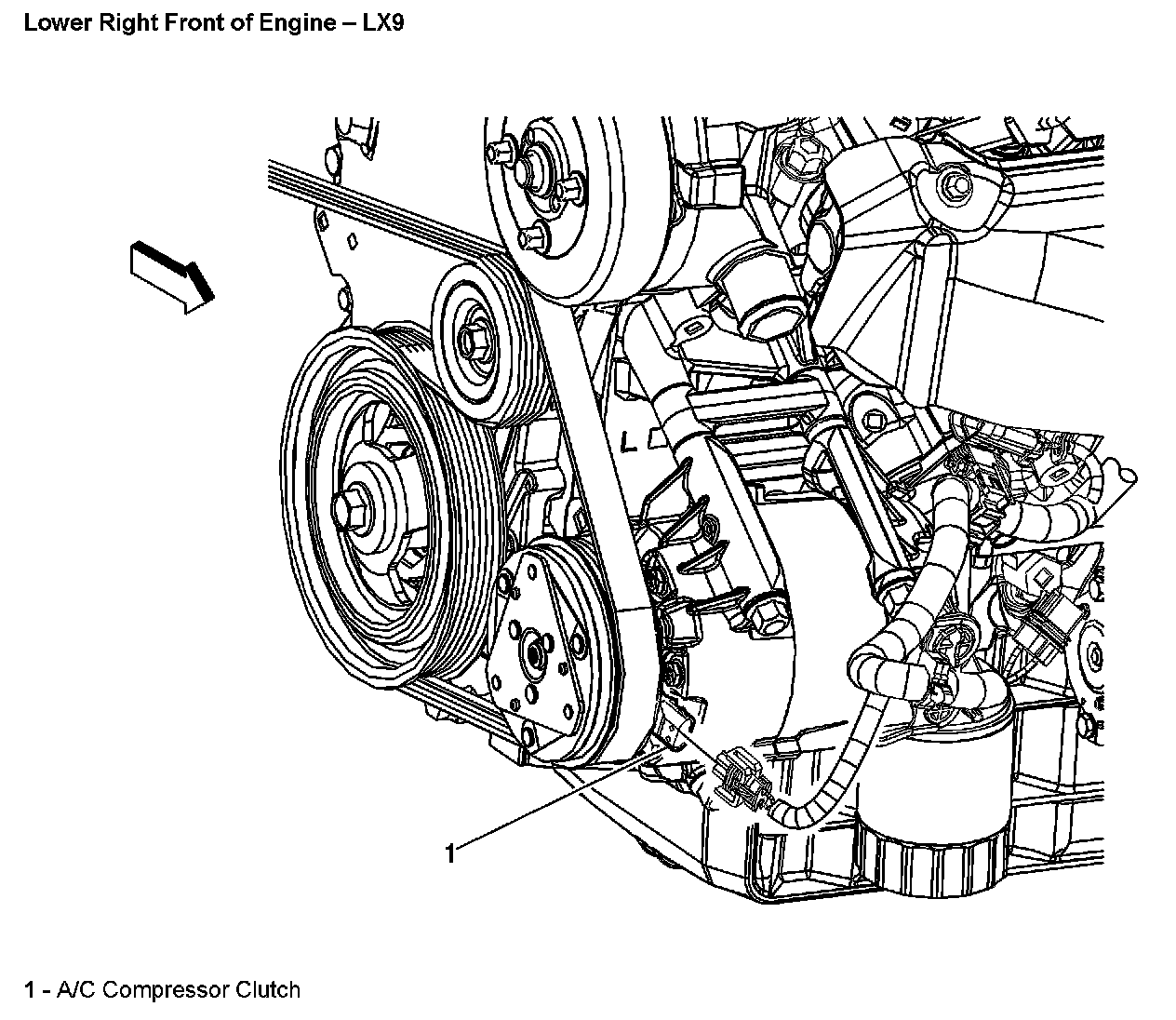 Lower Right Front of Engine – LX9

1

1 - A/C Compressor Clutch