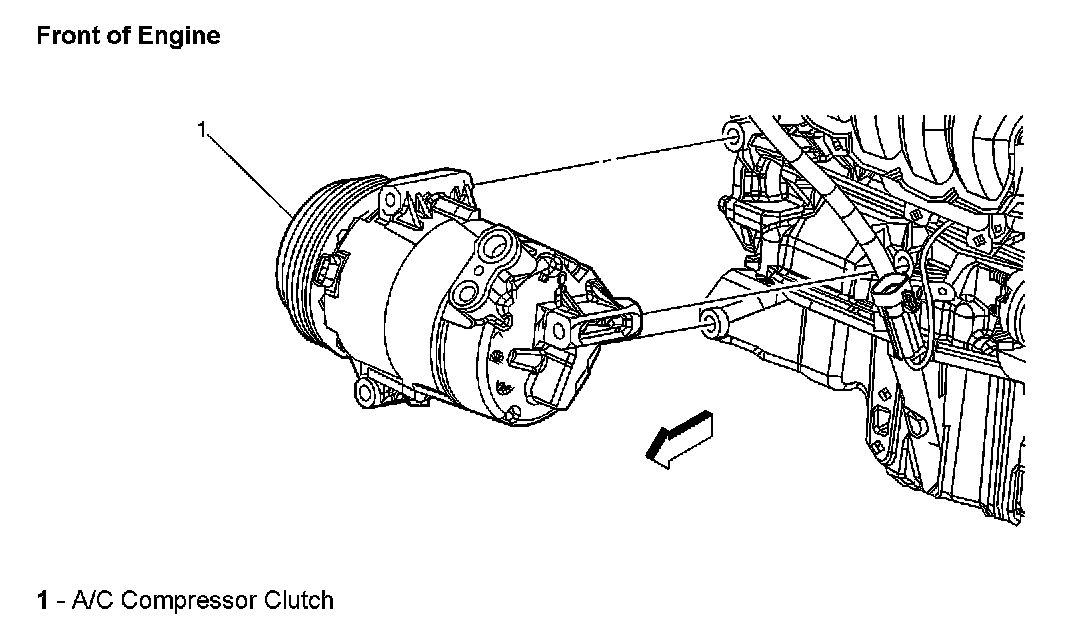 Front of Engine

1

1 - A/C Compressor Clutch