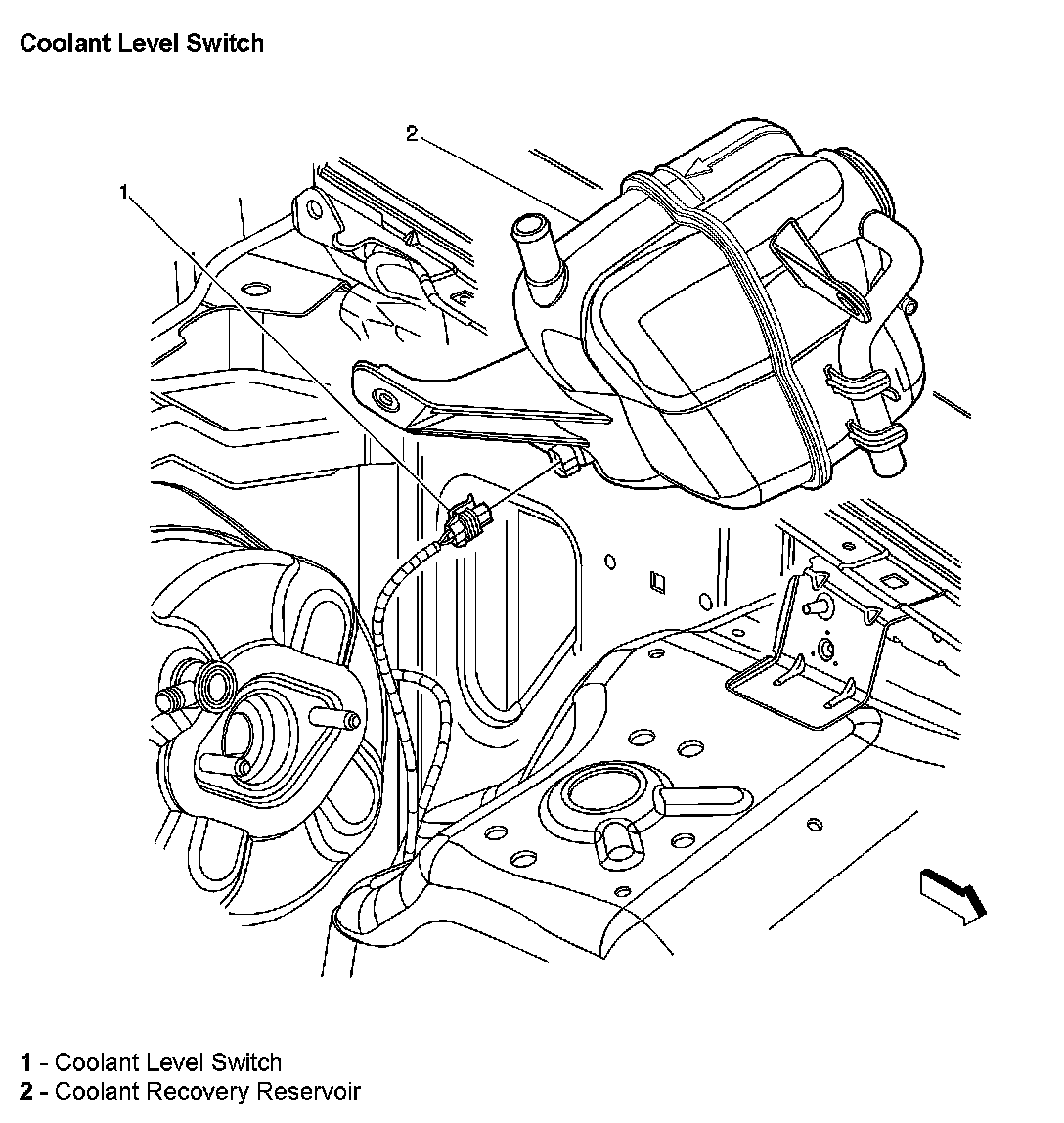 Coolant Level Switch

2

1

1 - Coolant Level Switch
2 - Coolant Recovery Reservoir