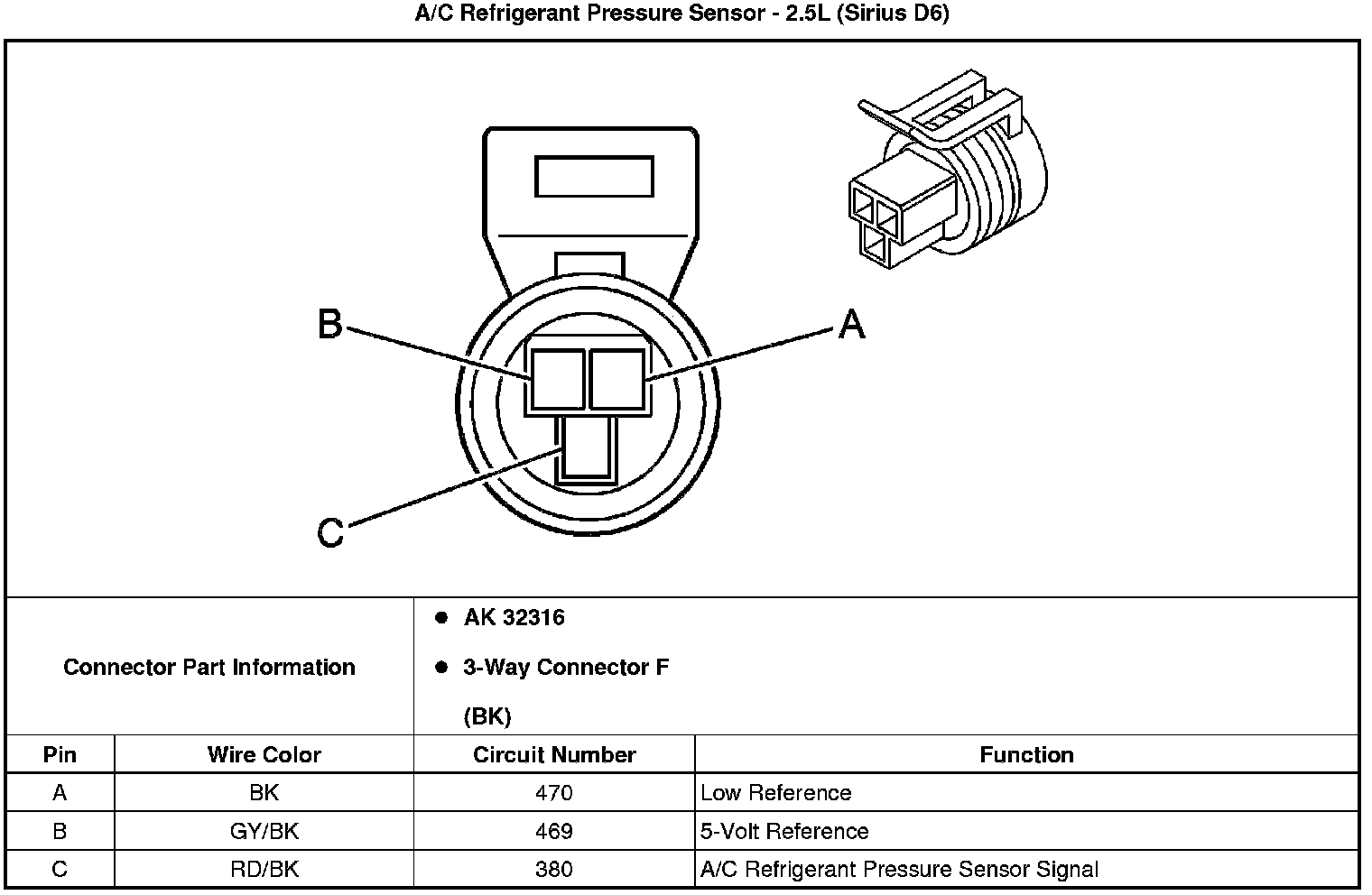 A/C Refrigerant Pressure Sensor - 2.5L (Sirius D6)

B

A

C

Connector Part Information

- AK 32316
- 3-Way Connector F (BK)

| Pin | Wire Color | Circuit Number | Function |
|---|---|---|---|
| A | BK | 470 | Low Reference |
| B | GY/BK | 469 | 5-Volt Reference |
| C | RD/BK | 380 | A/C Refrigerant Pressure Sensor Signal |