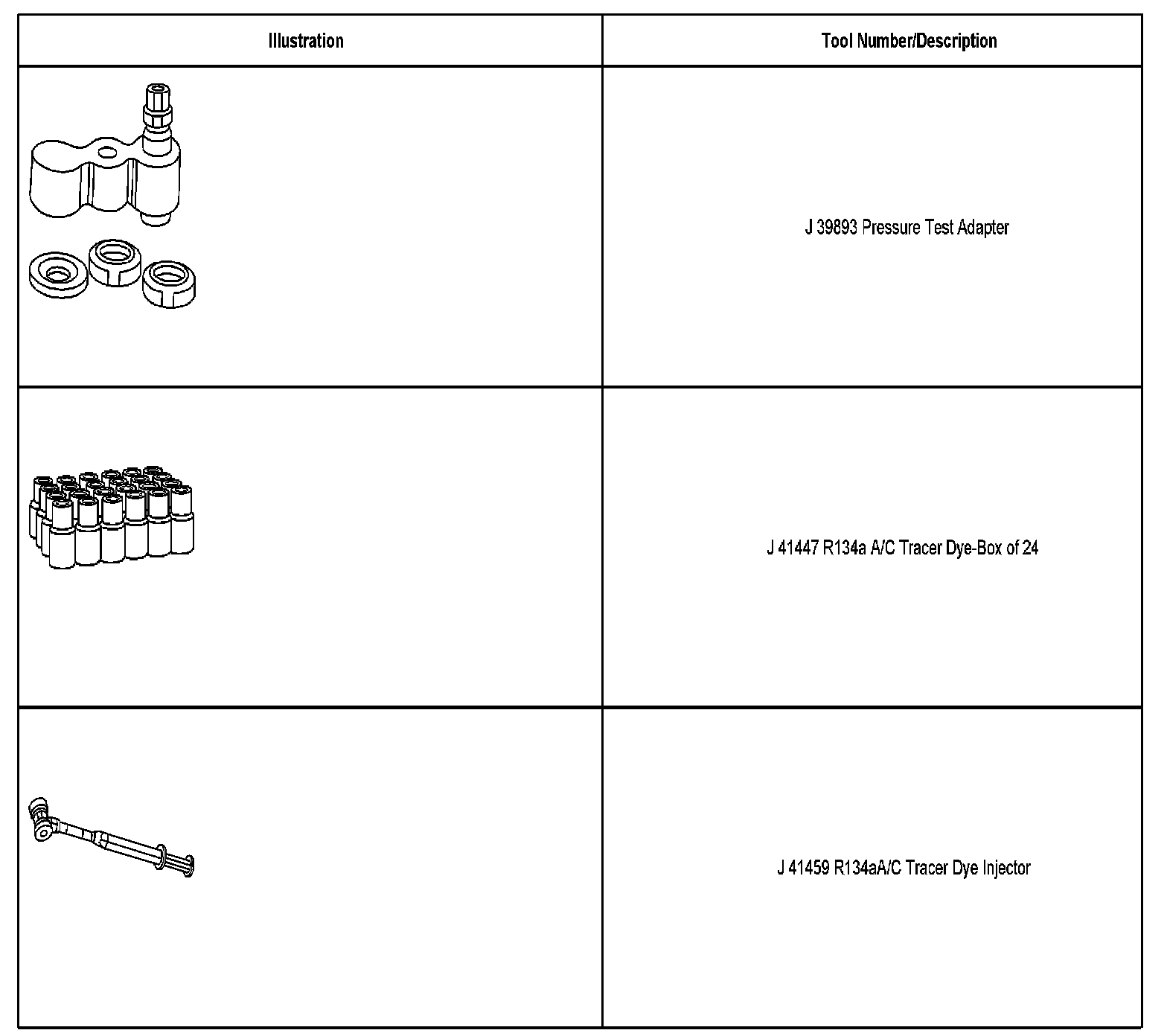 | Illustration | Tool Number/Description |
|---|---|
| | J 39893 Pressure Test Adapter |
| | J 41447 R134a A/C Tracer Dye-Box of 24 |
| | J 41459 R134aA/C Tracer Dye Injector |