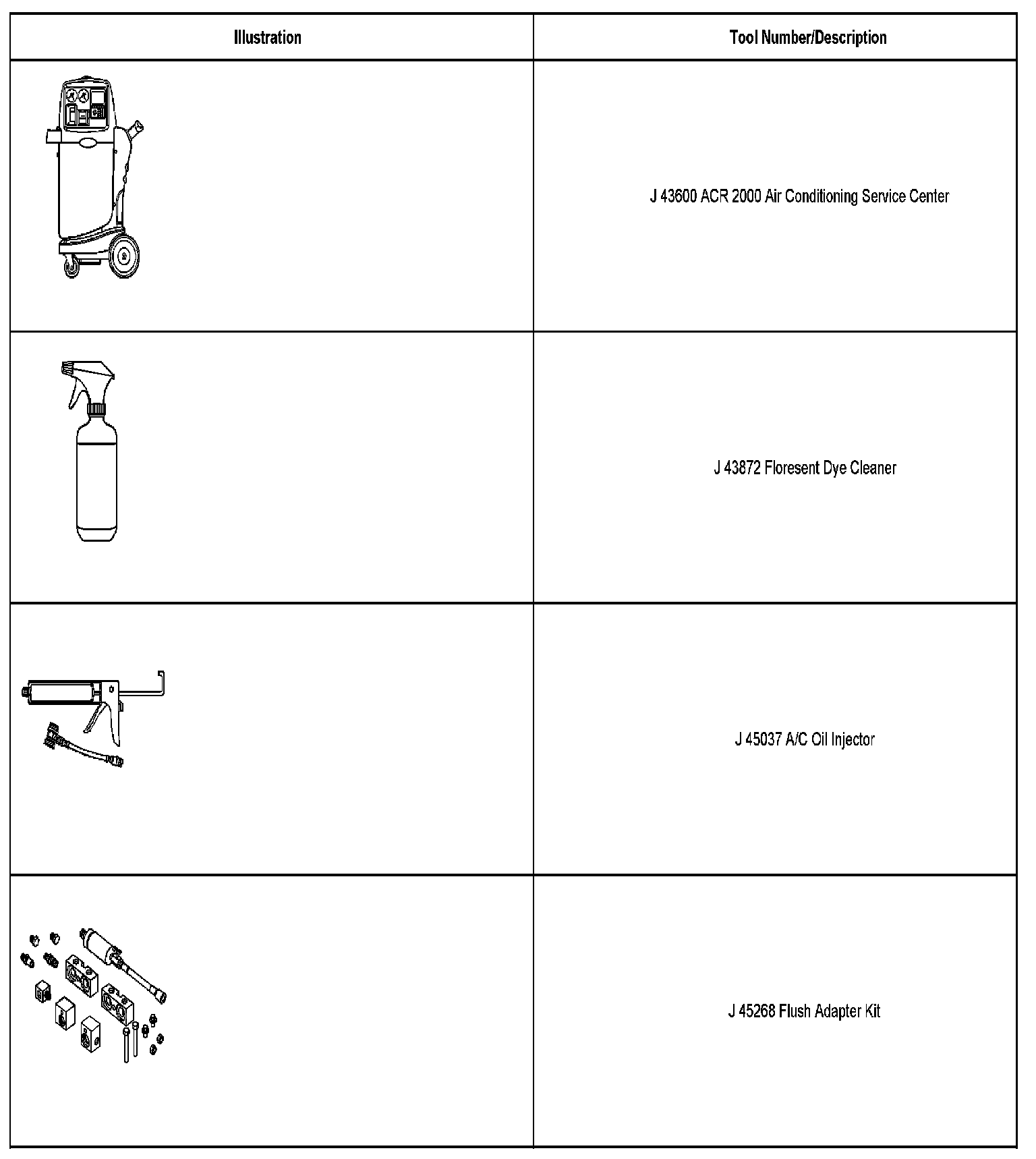 | Illustration | Tool Number/Description |
|---|---|
| | J 43600 ACR 2000 Air Conditioning Service Center |
| | J 43872 Floresent Dye Cleaner |
| | J 45037 A/C Oil Injector |
| | J 45268 Flush Adapter Kit |