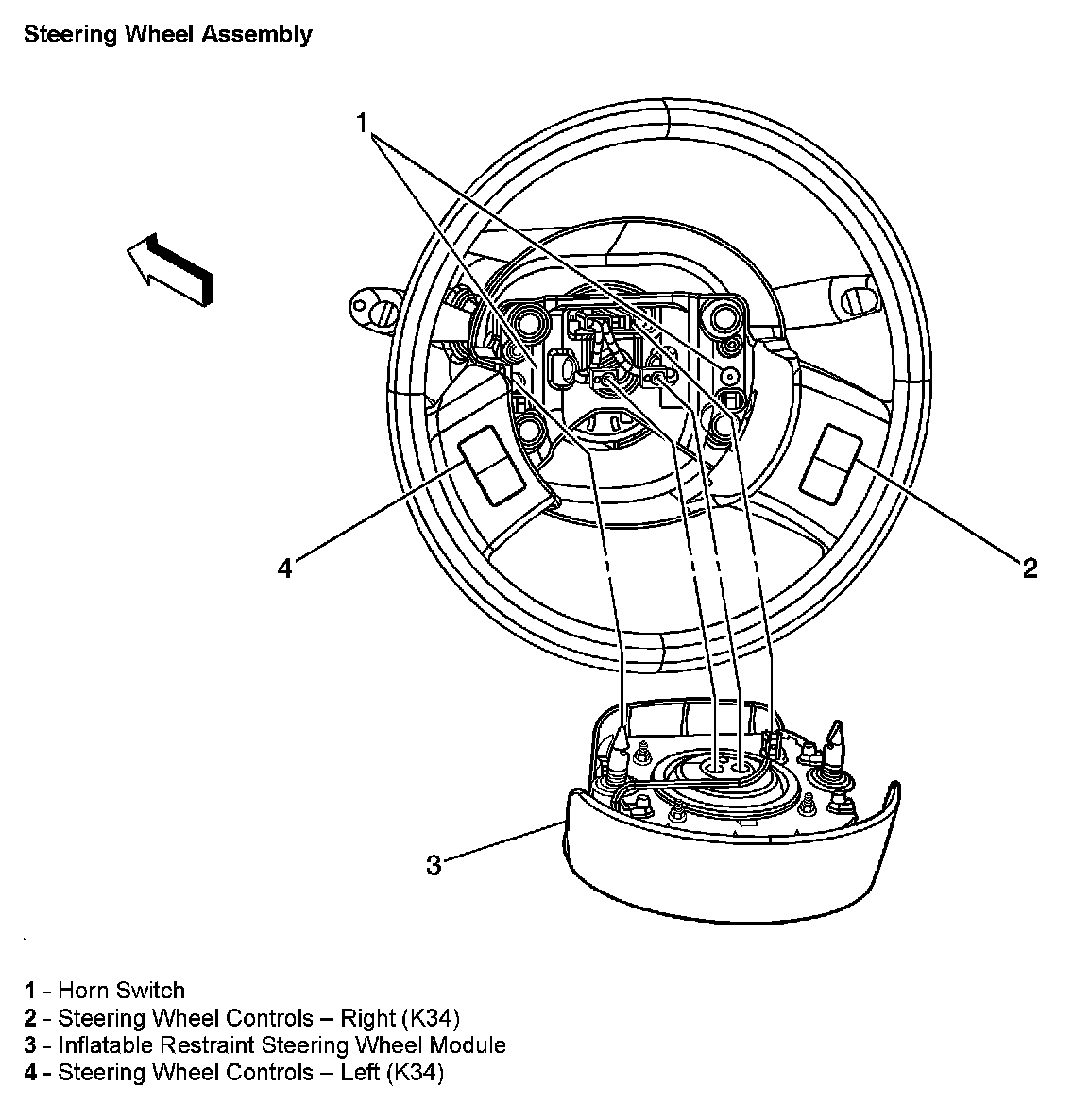 Steering Wheel Assembly

1

4

2

3

1 - Horn Switch
2 - Steering Wheel Controls – Right (K34)
3 - Inflatable Restraint Steering Wheel Module
4 - Steering Wheel Controls – Left (K34)