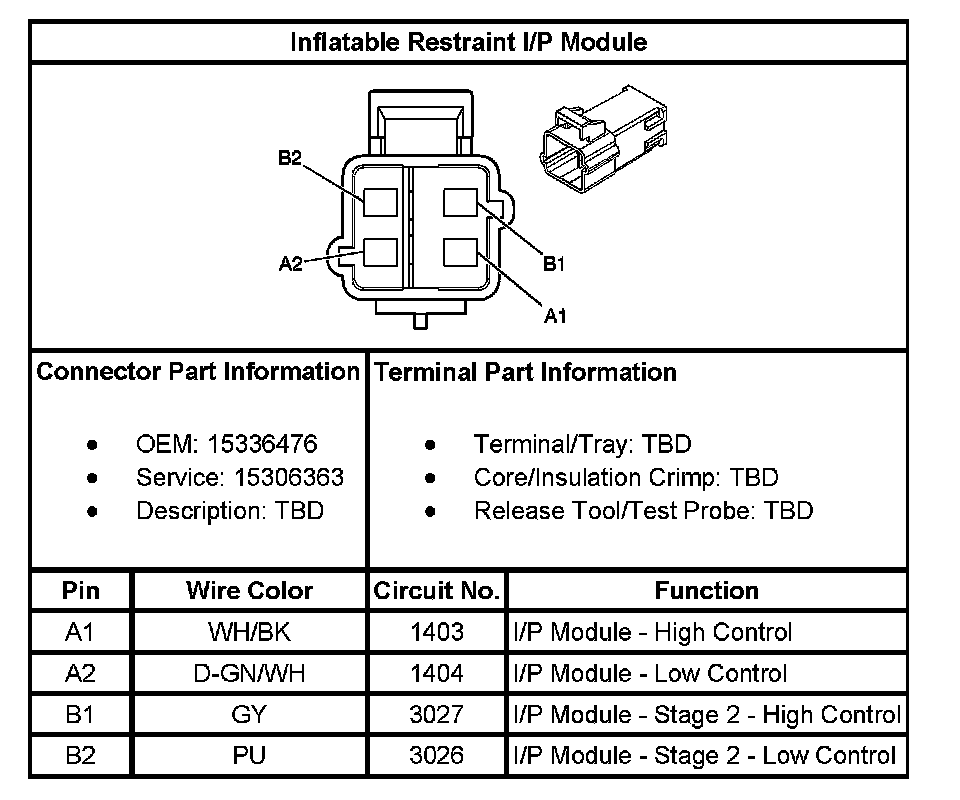 Inflatable Restraint I/P Module

B2
A2
B1
A1

Connector Part Information

- OEM: 15336476
- Service: 15306363
- Description: TBD

Terminal Part Information

- Terminal/Tray: TBD
- Core/Insulation Crimp: TBD
- Release Tool/Test Probe: TBD

| Pin | Wire Color | Circuit No. | Function |
|---|---|---|---|
| A1 | WH/BK | 1403 | I/P Module - High Control |
| A2 | D-GN/WH | 1404 | I/P Module - Low Control |
| B1 | GY | 3027 | I/P Module - Stage 2 - High Control |
| B2 | PU | 3026 | I/P Module - Stage 2 - Low Control |