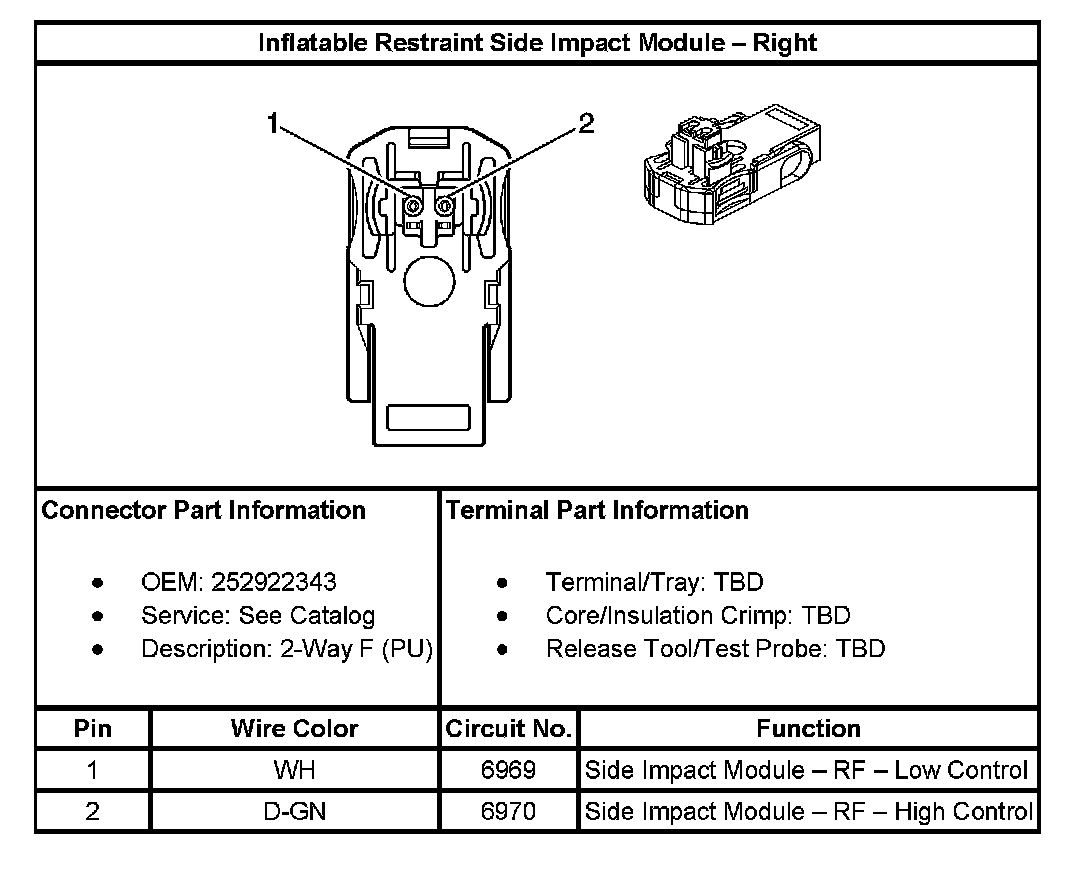 Inflatable Restraint Side Impact Module – Right

1

2

Connector Part Information

- OEM: 252922343
- Service: See Catalog
- Description: 2-Way F (PU)

Terminal Part Information

- Terminal/Tray: TBD
- Core/Insulation Crimp: TBD
- Release Tool/Test Probe: TBD

| Pin | Wire Color | Circuit No. | Function |
|---|---|---|---|
| 1 | WH | 6969 | Side Impact Module – RF – Low Control |
| 2 | D-GN | 6970 | Side Impact Module – RF – High Control |