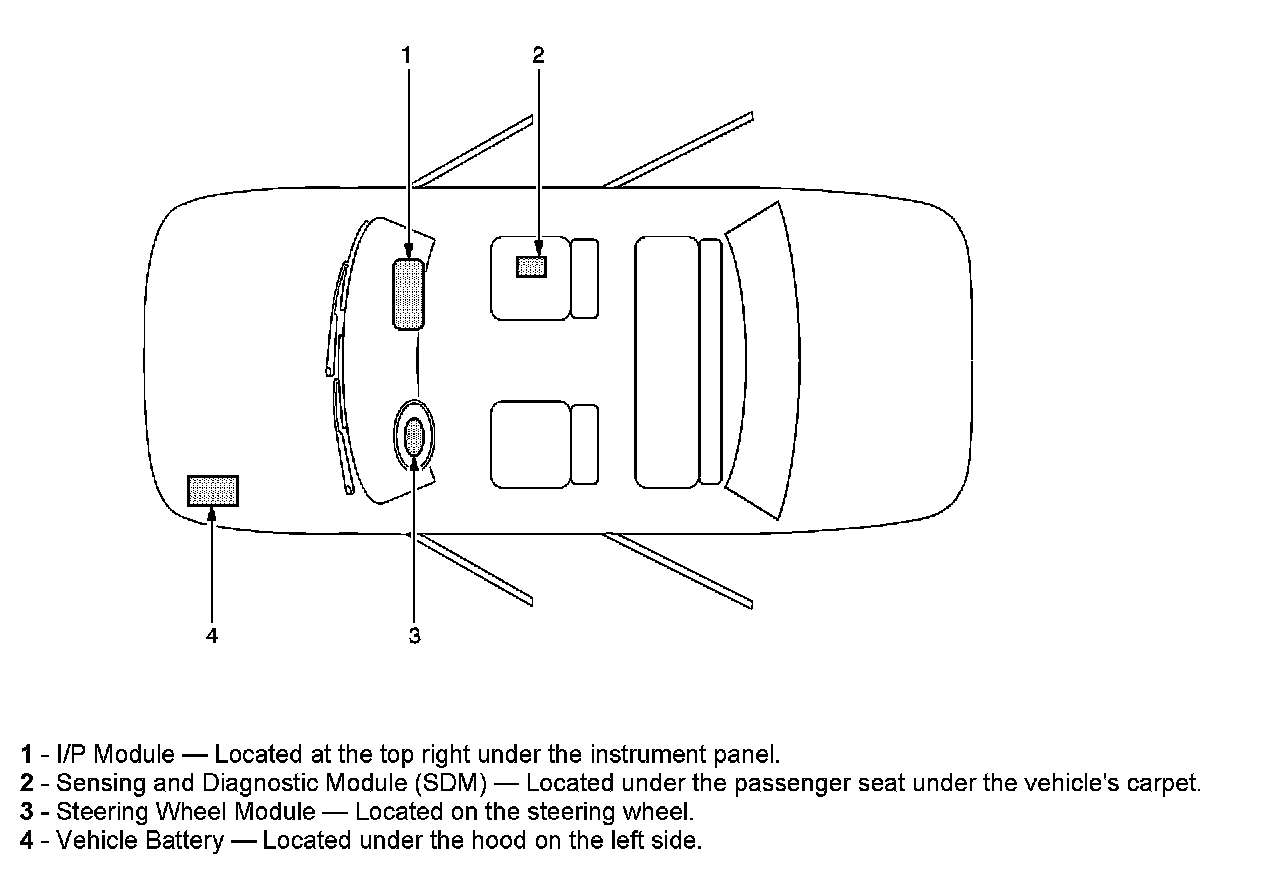 1

2

4

3

1 - I/P Module — Located at the top right under the instrument panel.
2 - Sensing and Diagnostic Module (SDM) — Located under the passenger seat under the vehicle's carpet.
3 - Steering Wheel Module — Located on the steering wheel.
4 - Vehicle Battery — Located under the hood on the left side.