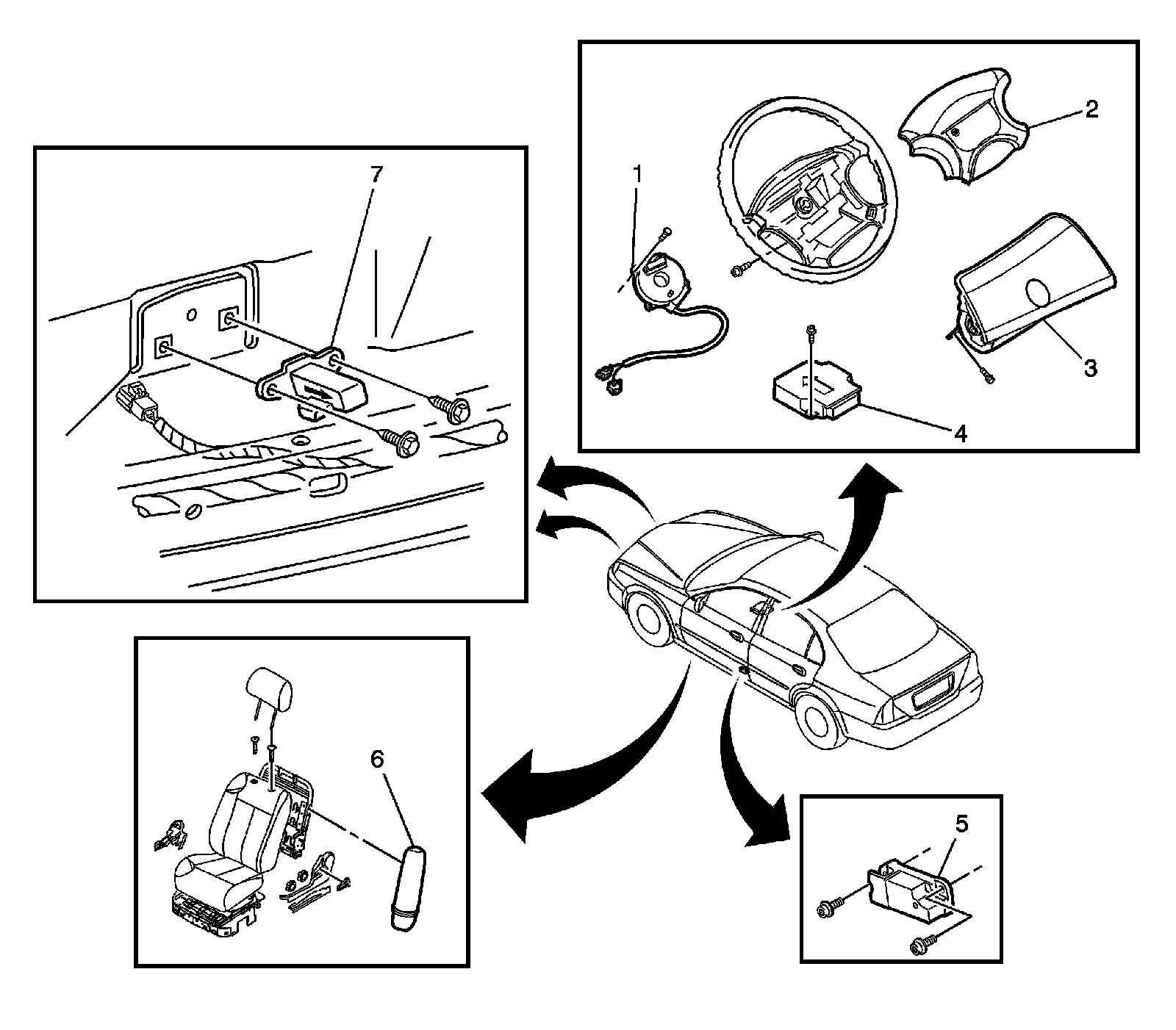 7

1

2

3

4

6

5