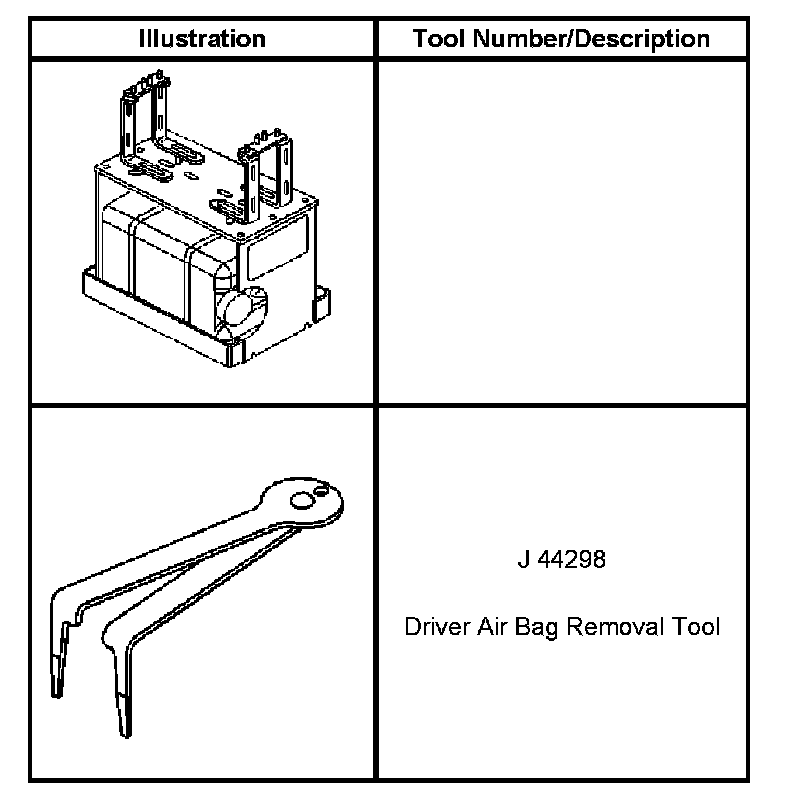 | Illustration | Tool Number/Description |
|---|---|
|  |  |
|  | J 44298<br><br>Driver Air Bag Removal Tool |