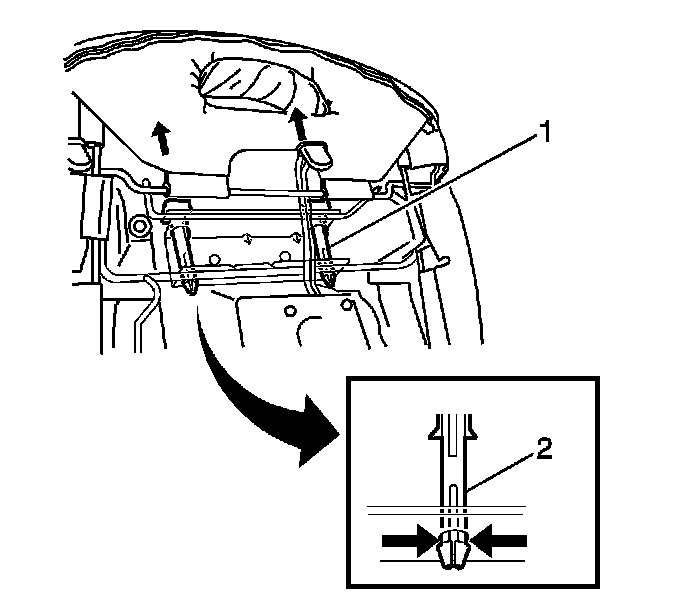 1

2