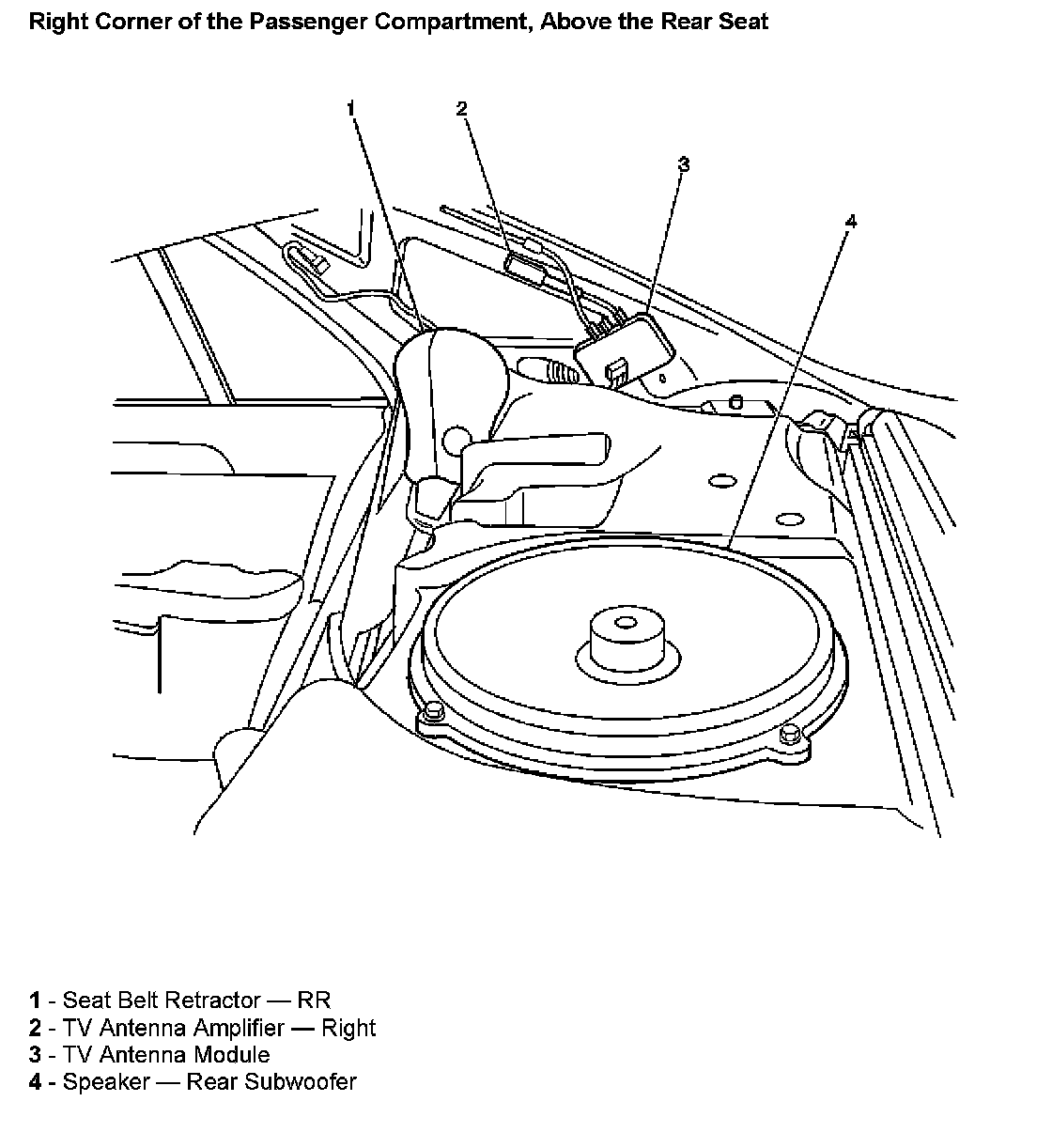 Right Corner of the Passenger Compartment, Above the Rear Seat

1
2
3
4

1 - Seat Belt Retractor — RR
2 - TV Antenna Amplifier — Right
3 - TV Antenna Module
4 - Speaker — Rear Subwoofer