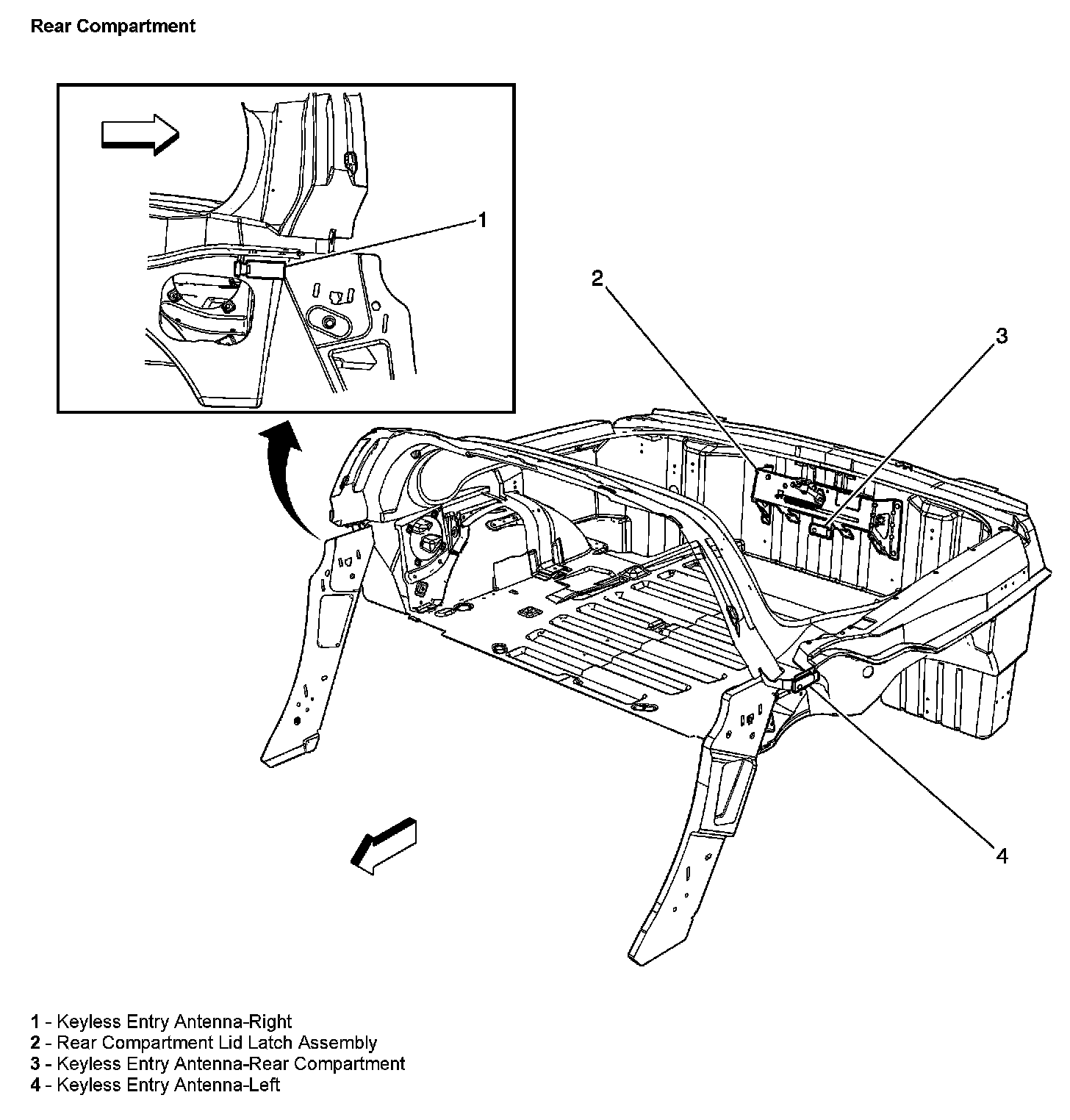 Rear Compartment

1

2

3

4

1 - Keyless Entry Antenna-Right
2 - Rear Compartment Lid Latch Assembly
3 - Keyless Entry Antenna-Rear Compartment
4 - Keyless Entry Antenna-Left