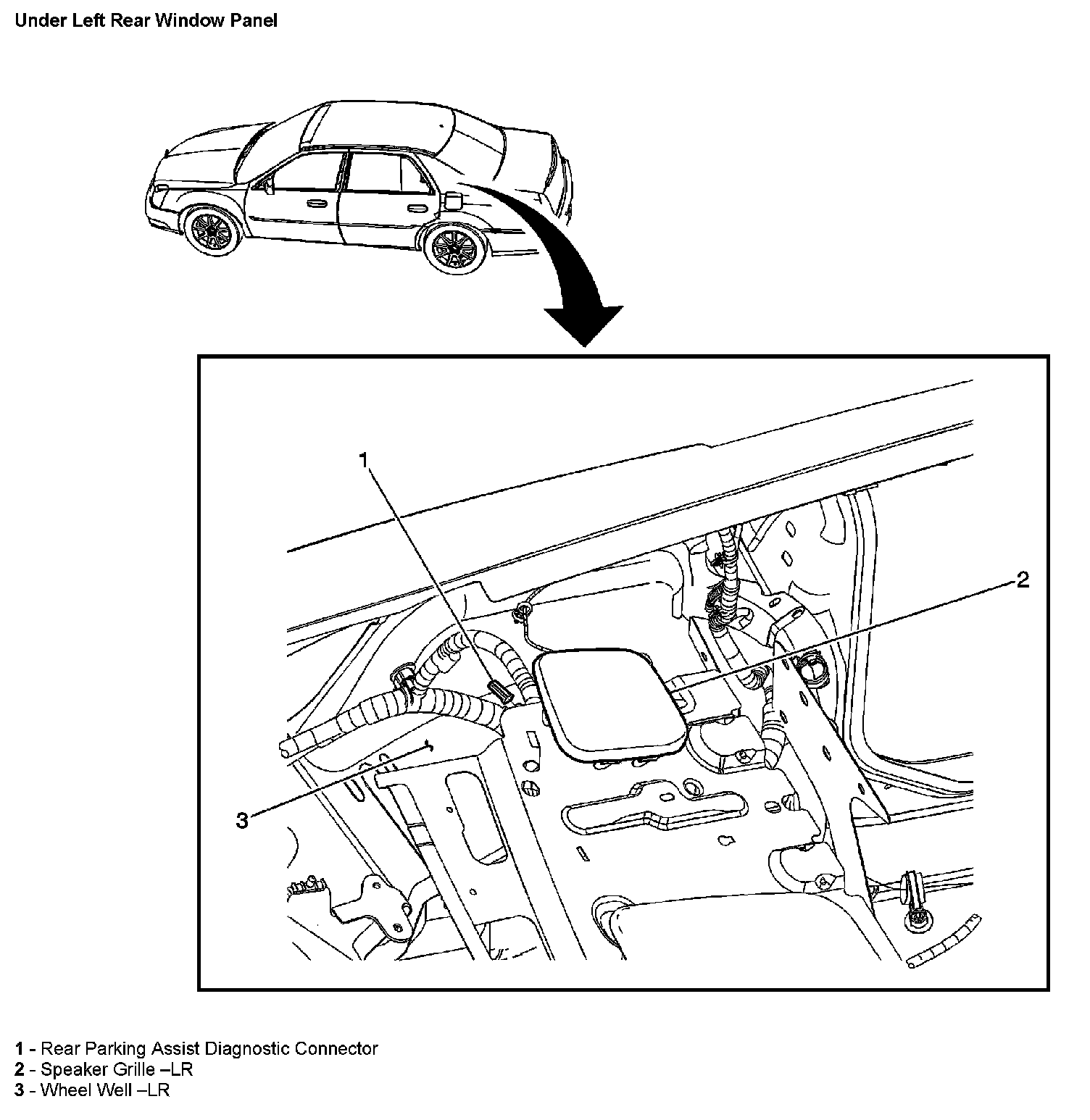 Under Left Rear Window Panel

1

2

3

1 - Rear Parking Assist Diagnostic Connector
2 - Speaker Grille –LR
3 - Wheel Well –LR