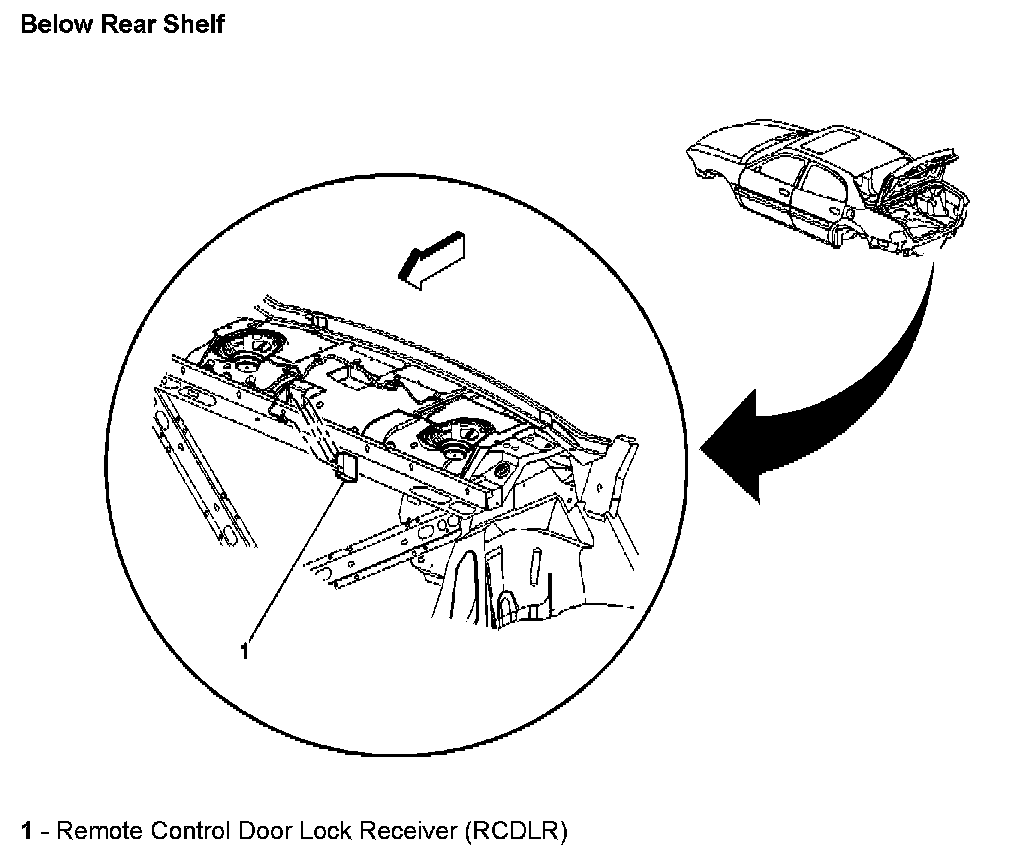 Below Rear Shelf

1

1 - Remote Control Door Lock Receiver (RCDLR)