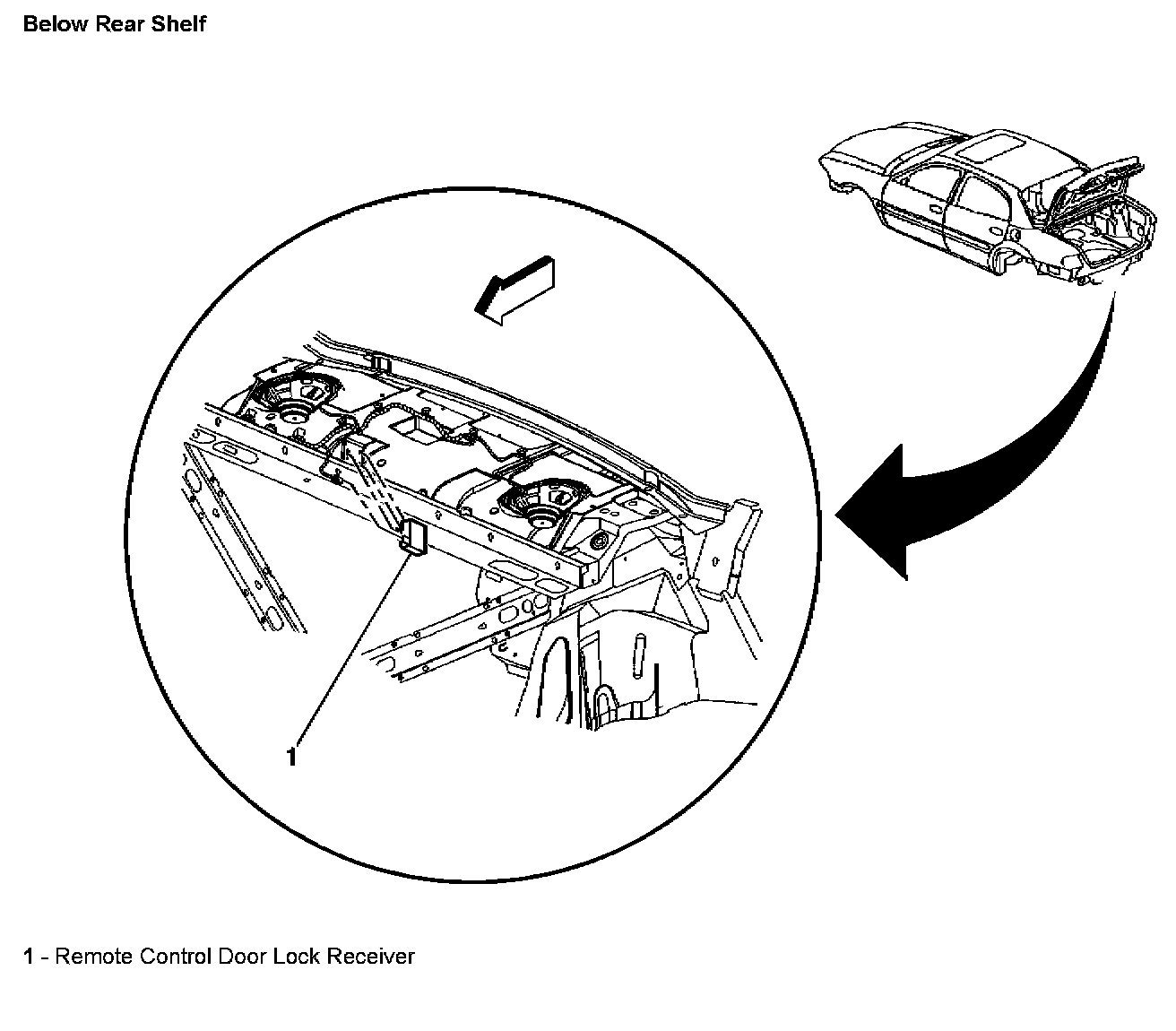 Below Rear Shelf

1

1 - Remote Control Door Lock Receiver