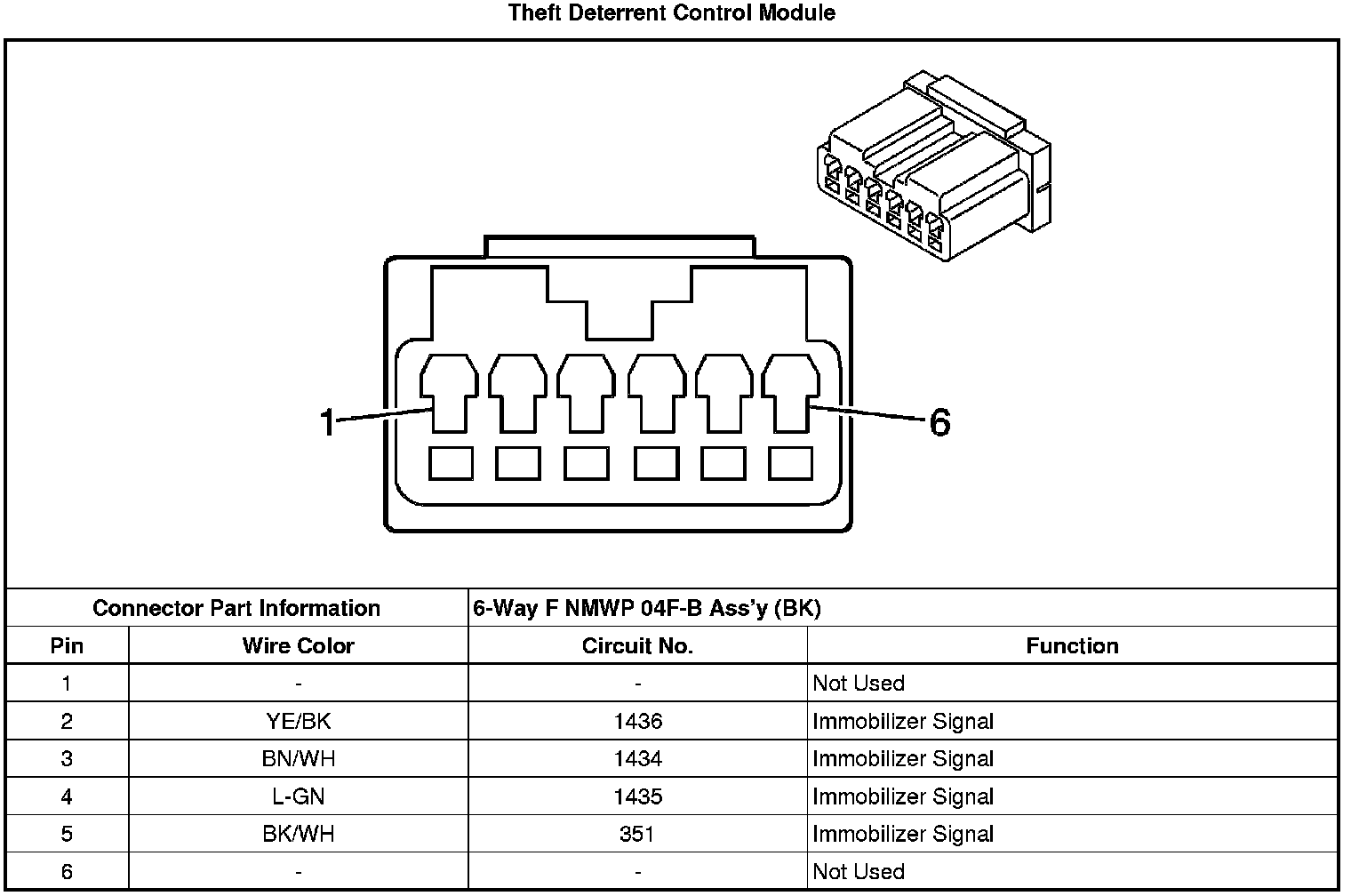 Theft Deterrent Control Module

1

6

| Connector Part Information | | 6-Way F NMWP 04F-B Ass'y (BK) | |
|---|---|---|---|
| Pin | Wire Color | Circuit No. | Function |
| 1 | - | - | Not Used |
| 2 | YE/BK | 1436 | Immobilizer Signal |
| 3 | BN/WH | 1434 | Immobilizer Signal |
| 4 | L-GN | 1435 | Immobilizer Signal |
| 5 | BK/WH | 351 | Immobilizer Signal |
| 6 | - | - | Not Used |