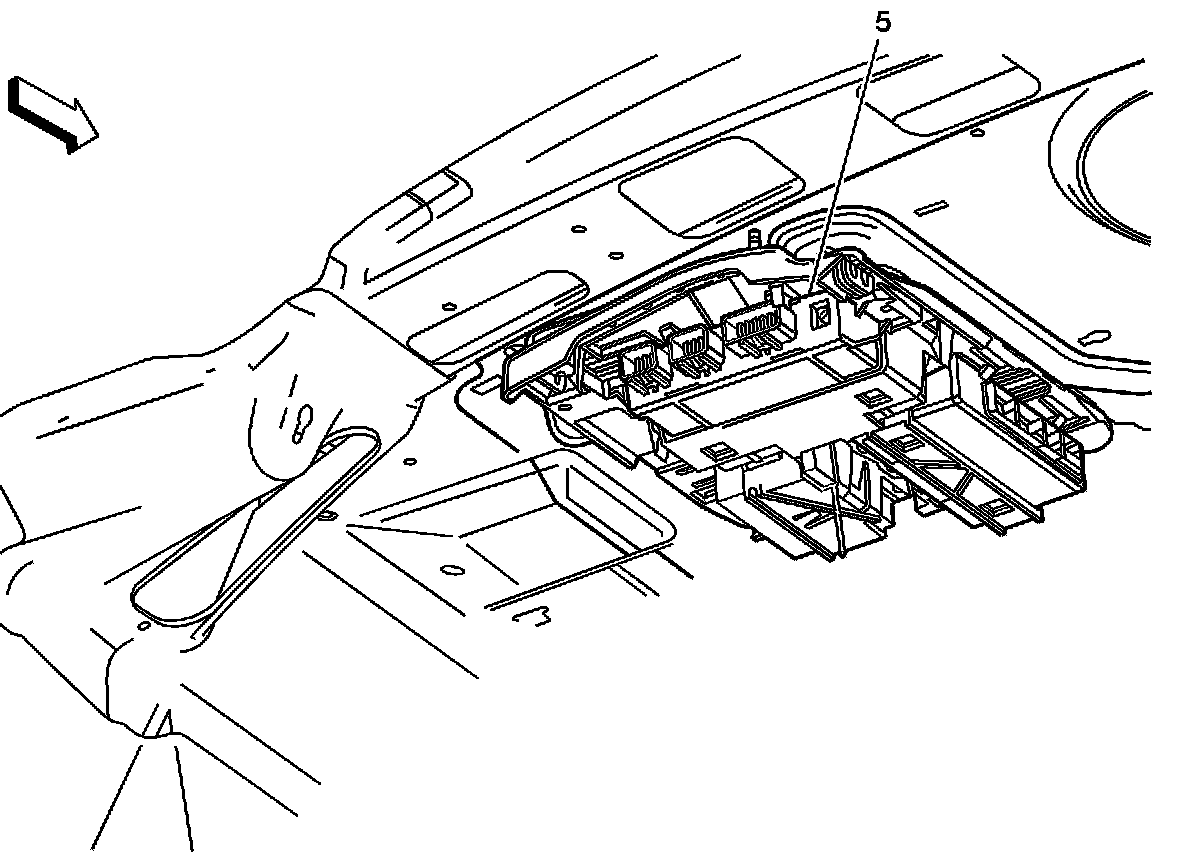 5