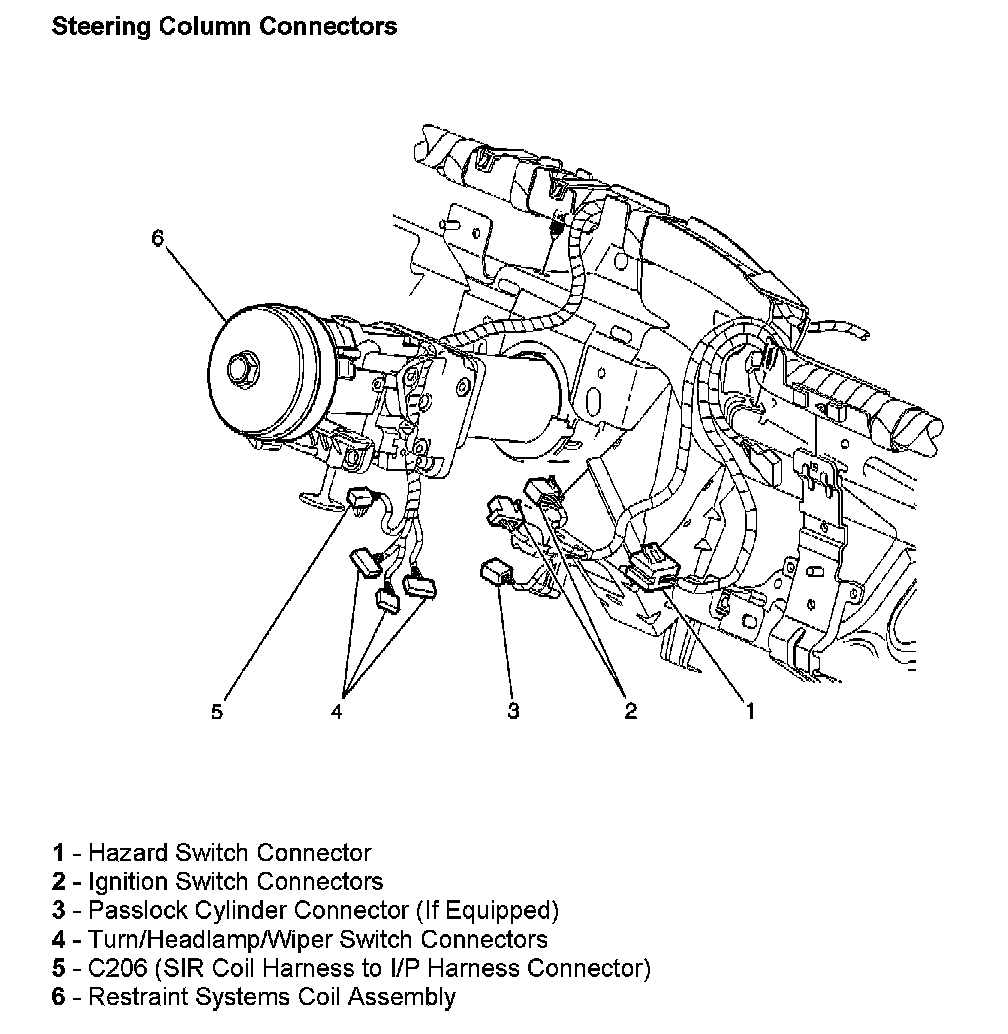 Steering Column Connectors

6

5 4 3 2 1

1 - Hazard Switch Connector
2 - Ignition Switch Connectors
3 - Passlock Cylinder Connector (If Equipped)
4 - Turn/Headlamp/Wiper Switch Connectors
5 - C206 (SIR Coil Harness to I/P Harness Connector)
6 - Restraint Systems Coil Assembly