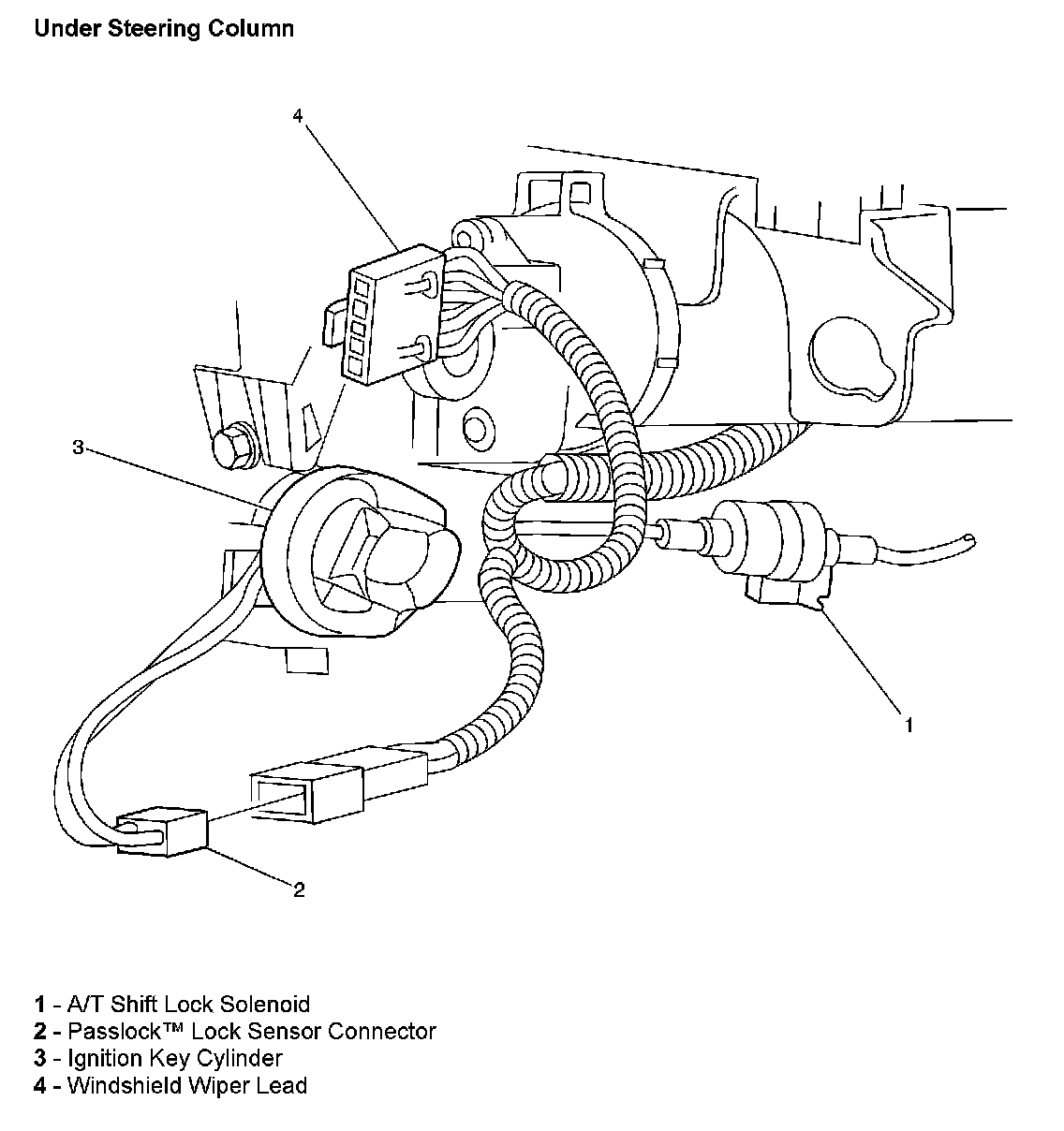 Under Steering Column

4

3

1

2

1 - A/T Shift Lock Solenoid
2 - Passlock™ Lock Sensor Connector
3 - Ignition Key Cylinder
4 - Windshield Wiper Lead