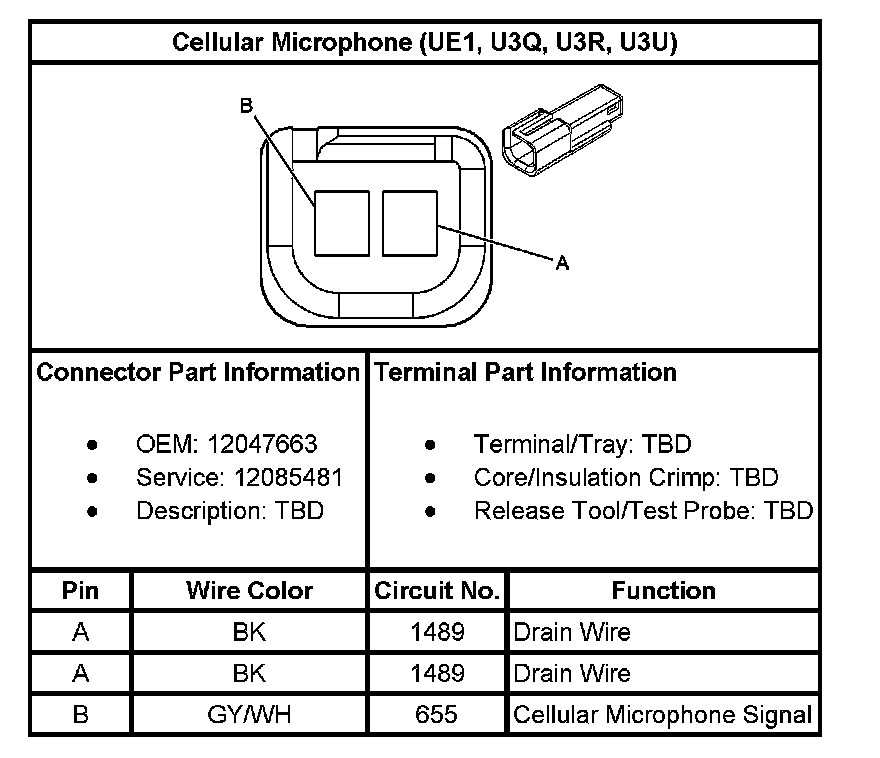 Cellular Microphone (UE1, U3Q, U3R, U3U)

B

A

Connector Part Information

- OEM: 12047663
- Service: 12085481
- Description: TBD

Terminal Part Information

- Terminal/Tray: TBD
- Core/Insulation Crimp: TBD
- Release Tool/Test Probe: TBD

| Pin | Wire Color | Circuit No. | Function |
|---|---|---|---|
| A | BK | 1489 | Drain Wire |
| A | BK | 1489 | Drain Wire |
| B | GY/WH | 655 | Cellular Microphone Signal |