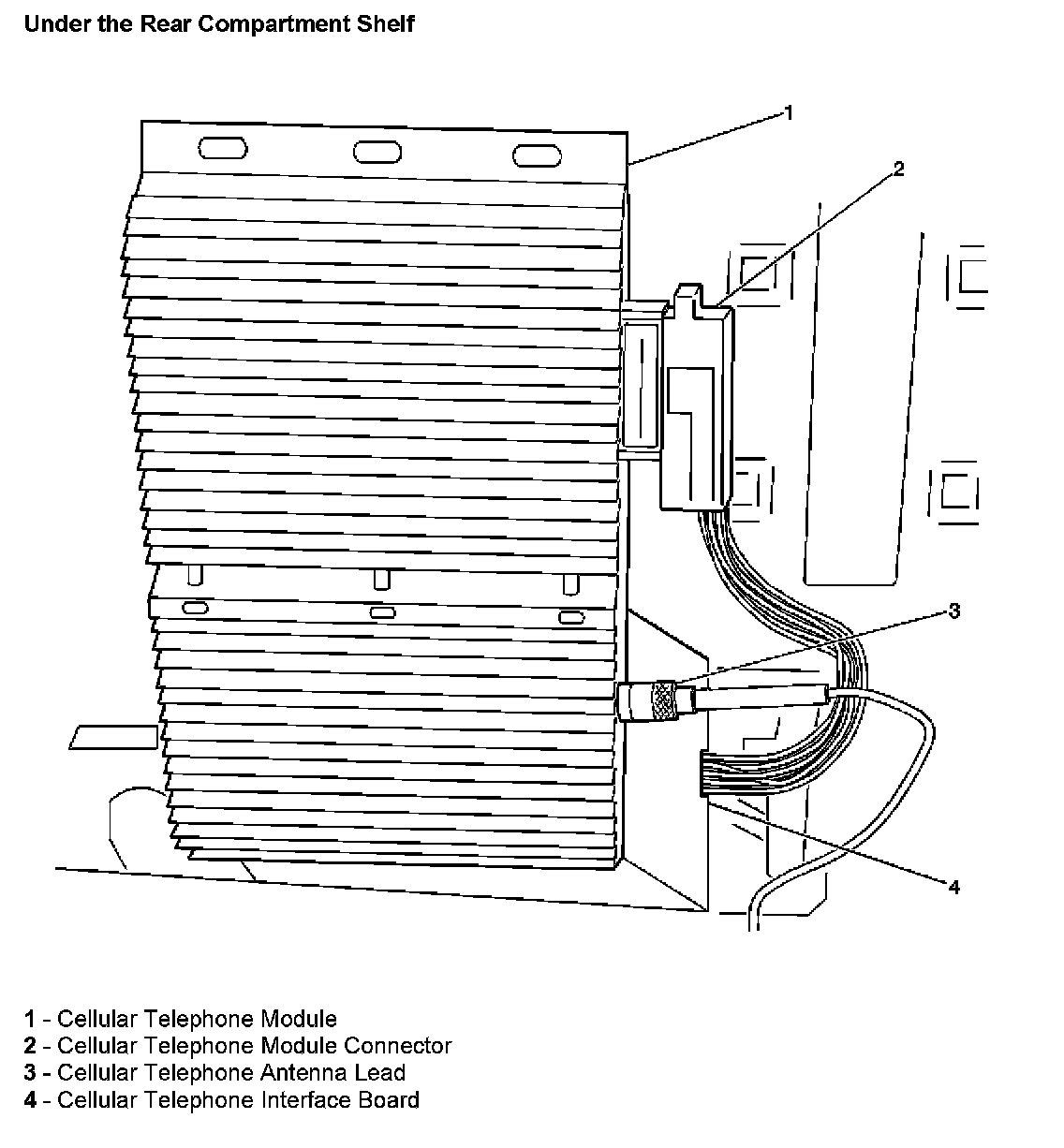 Under the Rear Compartment Shelf

1

2

3

4

1 - Cellular Telephone Module
2 - Cellular Telephone Module Connector
3 - Cellular Telephone Antenna Lead
4 - Cellular Telephone Interface Board