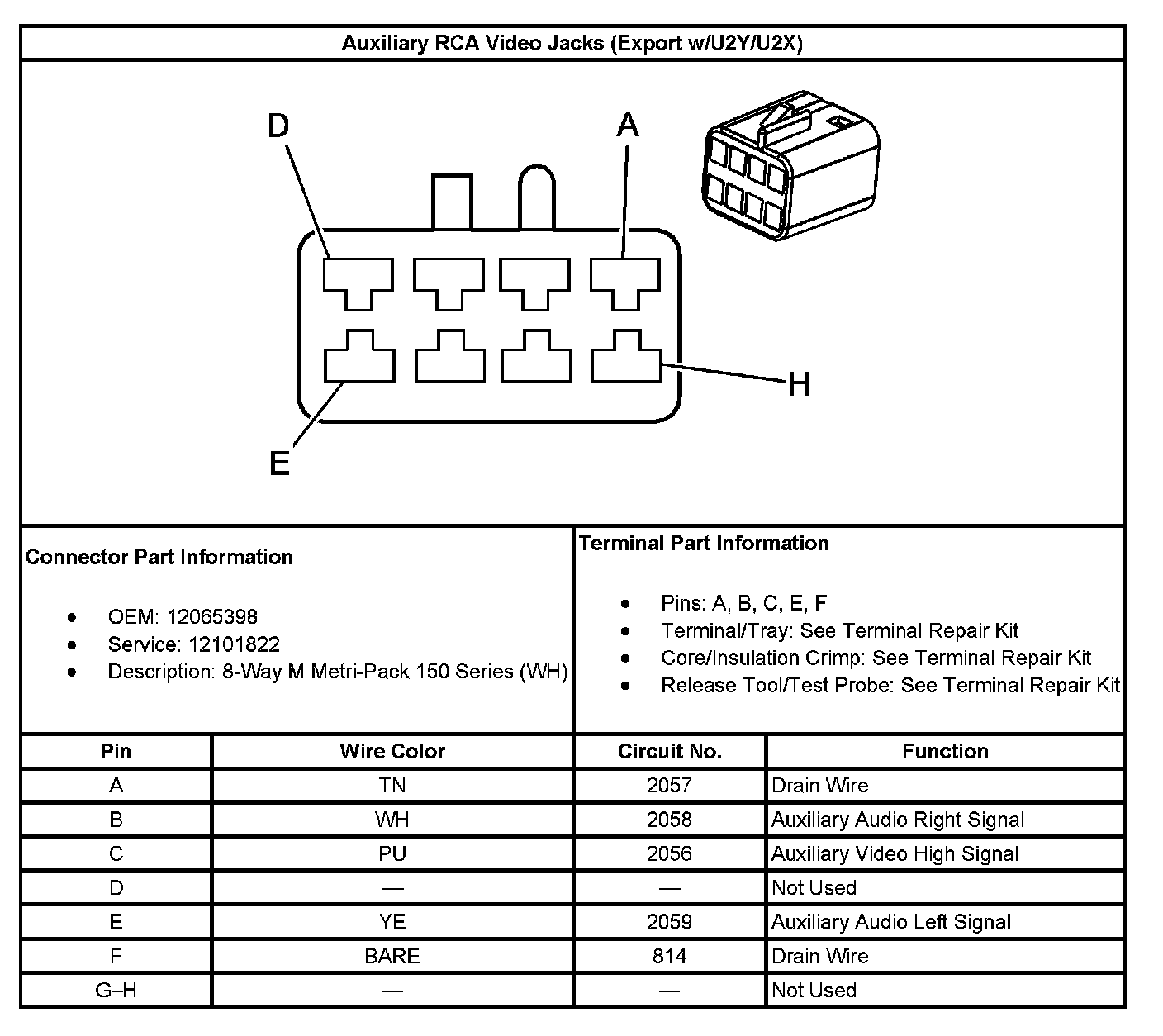 Auxiliary RCA Video Jacks (Export w/U2Y/U2X)

D

A

H

E

Connector Part Information

- OEM: 12065398
- Service: 12101822
- Description: 8-Way M Metri-Pack 150 Series (WH)

Terminal Part Information

- Pins: A, B, C, E, F
- Terminal/Tray: See Terminal Repair Kit
- Core/Insulation Crimp: See Terminal Repair Kit
- Release Tool/Test Probe: See Terminal Repair Kit

| Pin | Wire Color | Circuit No. | Function |
|---|---|---|---|
| A | TN | 2057 | Drain Wire |
| B | WH | 2058 | Auxiliary Audio Right Signal |
| C | PU | 2056 | Auxiliary Video High Signal |
| D | — | — | Not Used |
| E | YE | 2059 | Auxiliary Audio Left Signal |
| F | BARE | 814 | Drain Wire |
| G–H | — | — | Not Used |