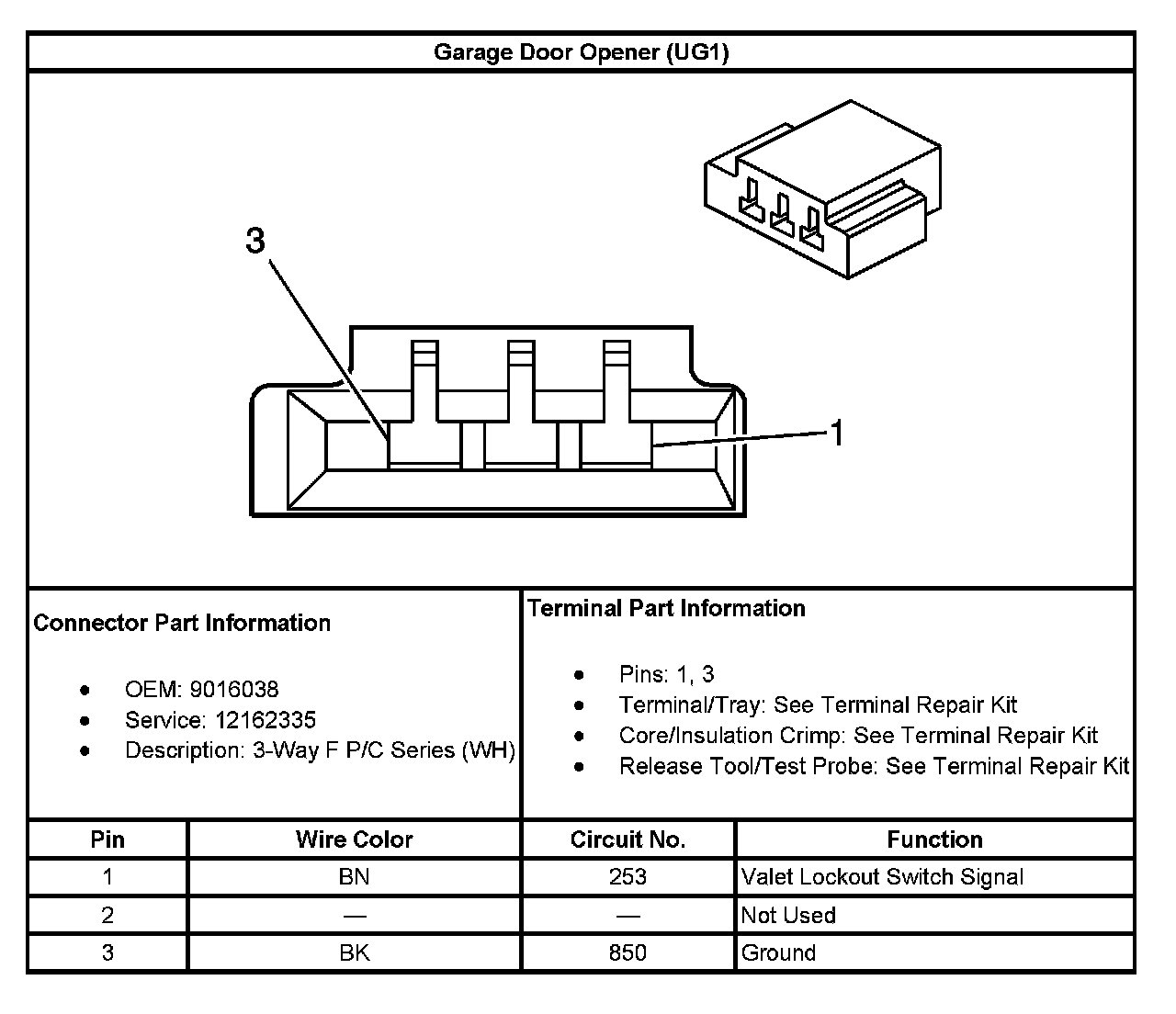 Garage Door Opener (UG1)

3

1

Connector Part Information

- OEM: 9016038
- Service: 12162335
- Description: 3-Way F P/C Series (WH)

Terminal Part Information

- Pins: 1, 3
- Terminal/Tray: See Terminal Repair Kit
- Core/Insulation Crimp: See Terminal Repair Kit
- Release Tool/Test Probe: See Terminal Repair Kit

| Pin | Wire Color | Circuit No. | Function |
|---|---|---|---|
| 1 | BN | 253 | Valet Lockout Switch Signal |
| 2 | — | — | Not Used |
| 3 | BK | 850 | Ground |