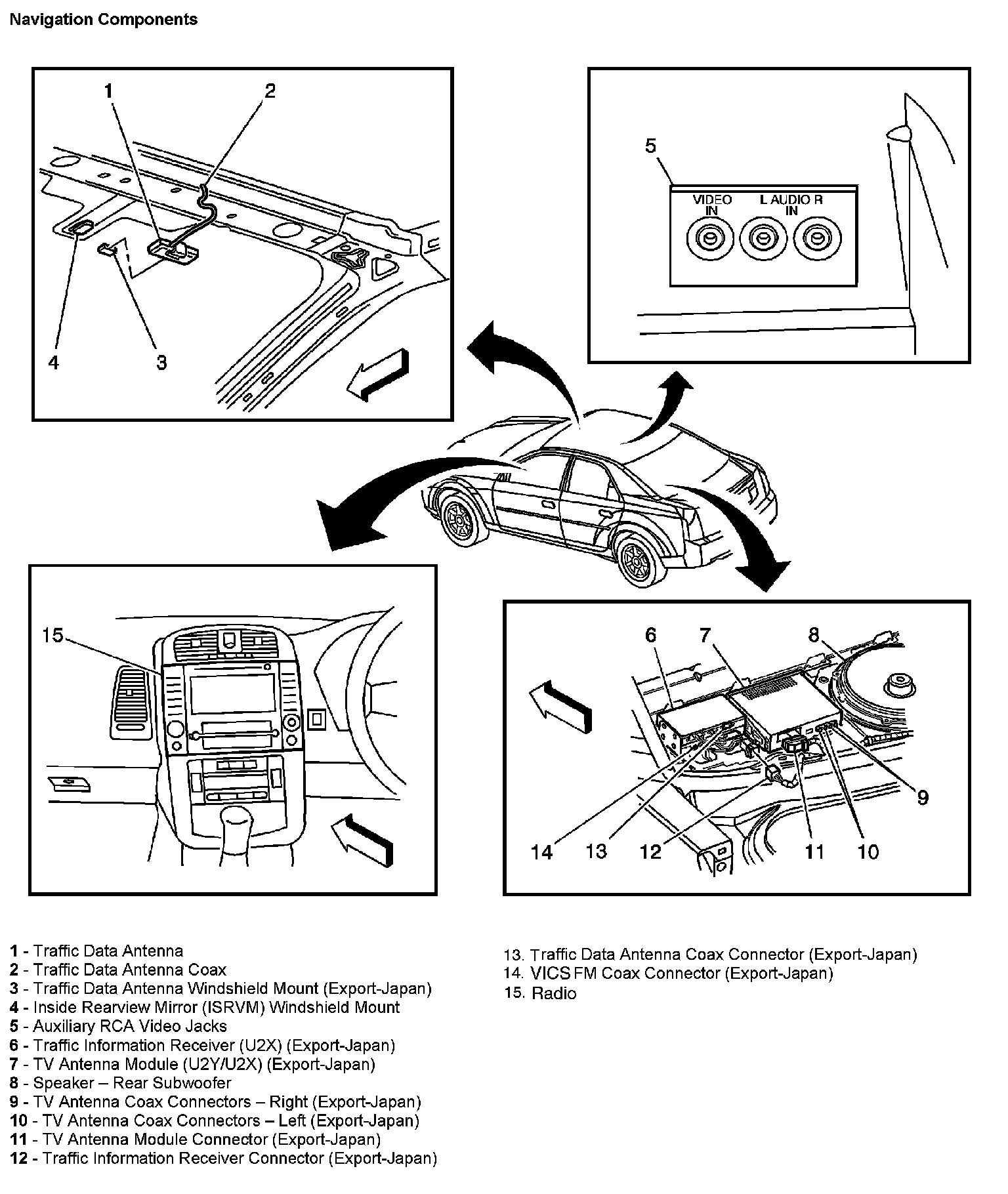 Navigation Components

1
2
4
3

5
VIDEO IN
L AUDIO R IN

15

6
7
8
9
14
13
12
11
10

1 - Traffic Data Antenna
2 - Traffic Data Antenna Coax
3 - Traffic Data Antenna Windshield Mount (Export-Japan)
4 - Inside Rearview Mirror (ISRVM) Windshield Mount
5 - Auxiliary RCA Video Jacks
6 - Traffic Information Receiver (U2X) (Export-Japan)
7 - TV Antenna Module (U2Y/U2X) (Export-Japan)
8 - Speaker – Rear Subwoofer
9 - TV Antenna Coax Connectors – Right (Export-Japan)
10 - TV Antenna Coax Connectors – Left (Export-Japan)
11 - TV Antenna Module Connector (Export-Japan)
12 - Traffic Information Receiver Connector (Export-Japan)

13. Traffic Data Antenna Coax Connector (Export-Japan)
14. VICS FM Coax Connector (Export-Japan)
15. Radio