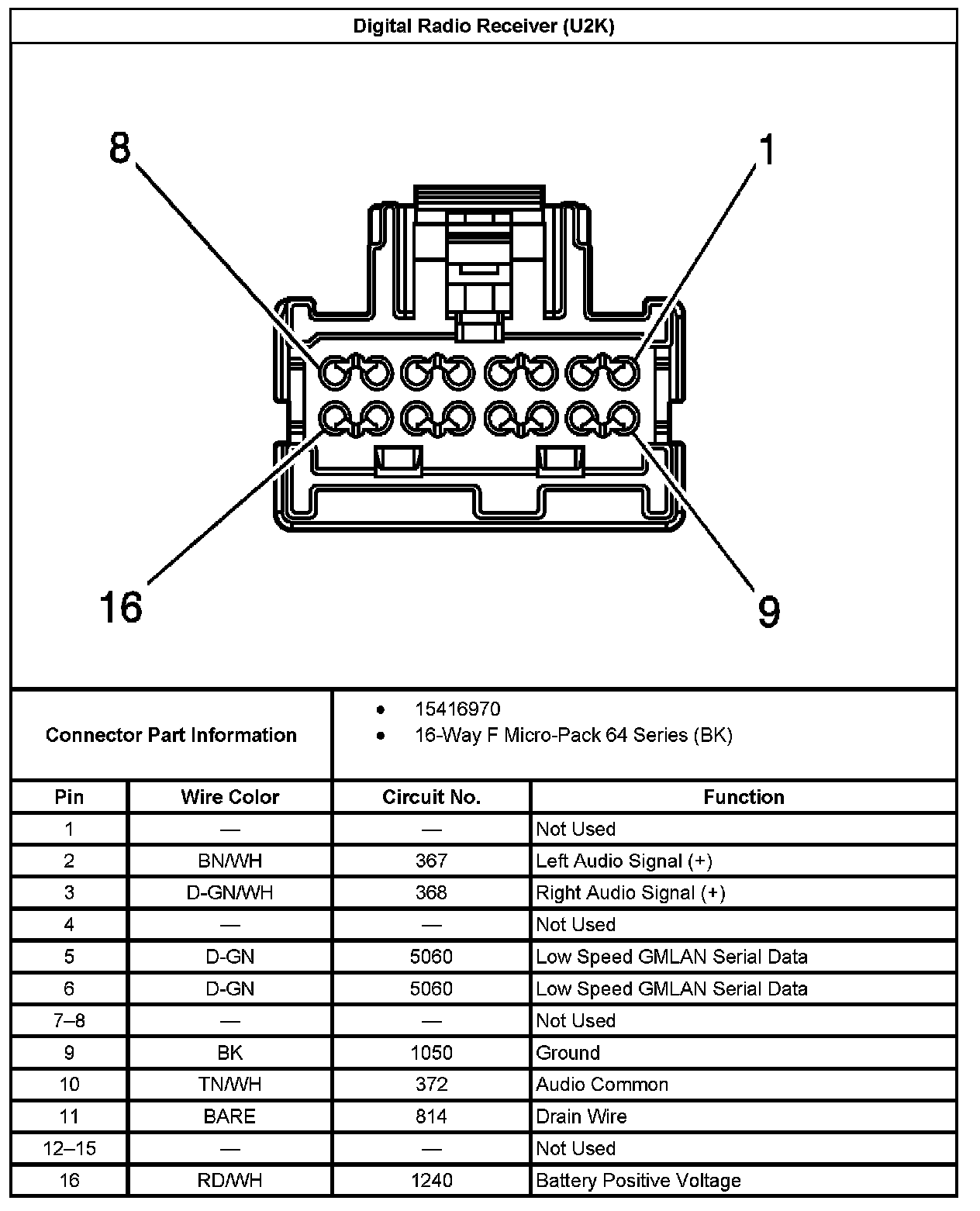 Digital Radio Receiver (U2K)

8

1

16

9

Connector Part Information

- 15416970
- 16-Way F Micro-Pack 64 Series (BK)

| Pin | Wire Color | Circuit No. | Function |
|---|---|---|---|
| 1 | — | — | Not Used |
| 2 | BN/WH | 367 | Left Audio Signal (+) |
| 3 | D-GN/WH | 368 | Right Audio Signal (+) |
| 4 | — | — | Not Used |
| 5 | D-GN | 5060 | Low Speed GMLAN Serial Data |
| 6 | D-GN | 5060 | Low Speed GMLAN Serial Data |
| 7–8 | — | — | Not Used |
| 9 | BK | 1050 | Ground |
| 10 | TN/WH | 372 | Audio Common |
| 11 | BARE | 814 | Drain Wire |
| 12–15 | — | — | Not Used |
| 16 | RD/WH | 1240 | Battery Positive Voltage |